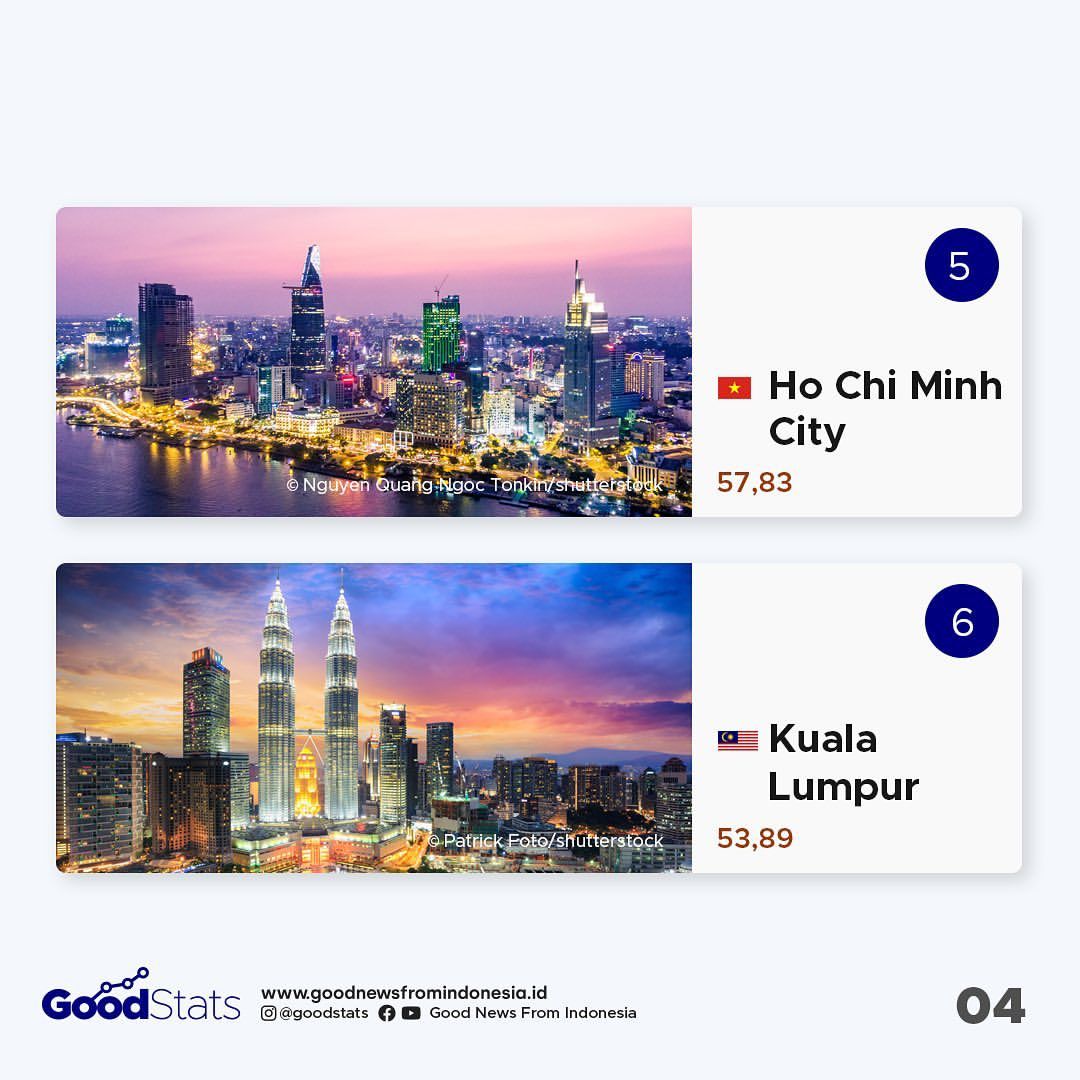 © Nguyen Quang Ngoc Tonkin/shutterstock

5

Ho Chi Minh City

57,83

© Patrick Foto/shutterstock

6

Kuala Lumpur

53,89

GoodStats

www.goodnewsfromindonesia.id
@goodstats Good News From Indonesia

04