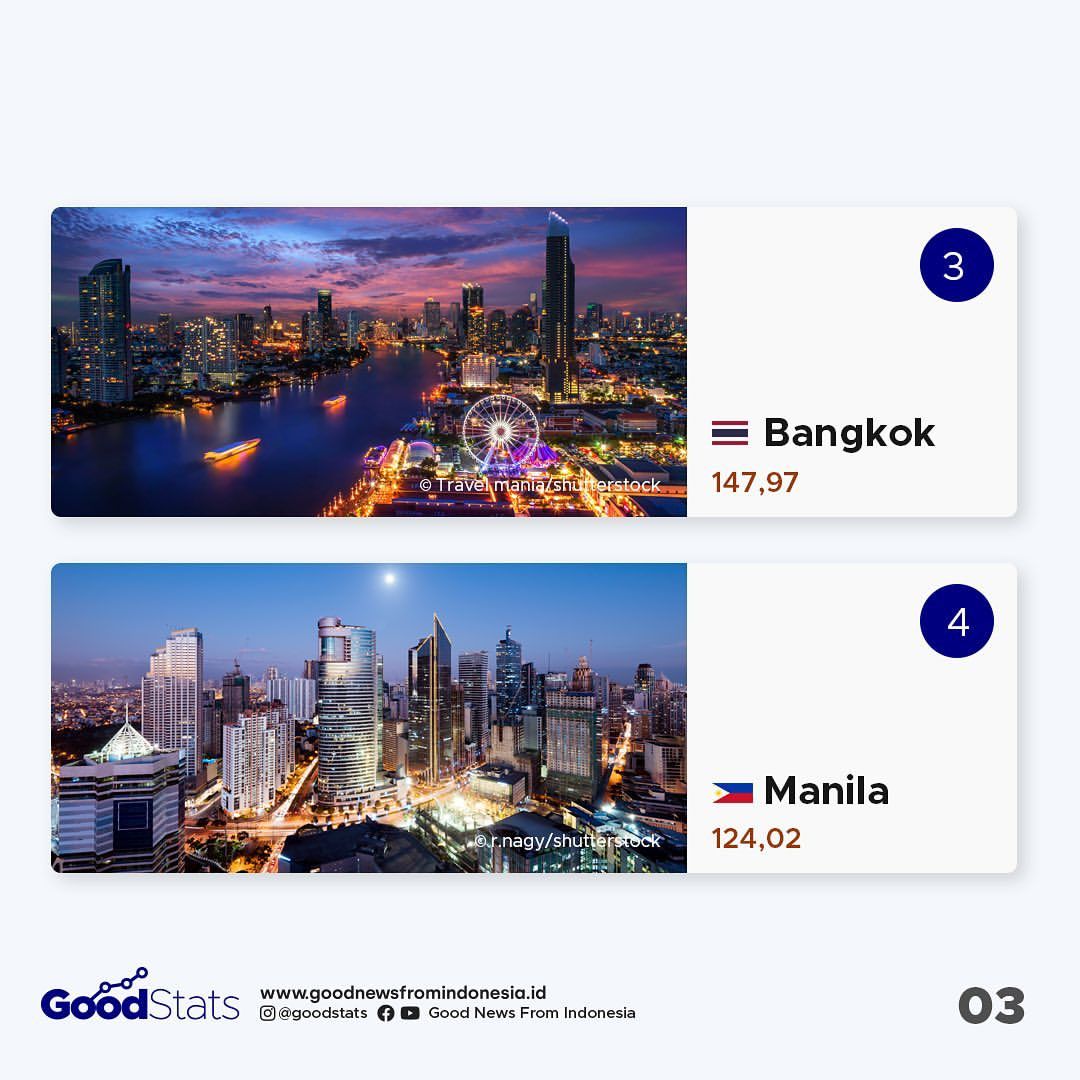 © Travel mania/shutterstock

3

Bangkok

147,97

© r.nagy/shutterstock

4

Manila

124,02

GoodStats

www.goodnewsfromindonesia.id

@goodstats Good News From Indonesia

03