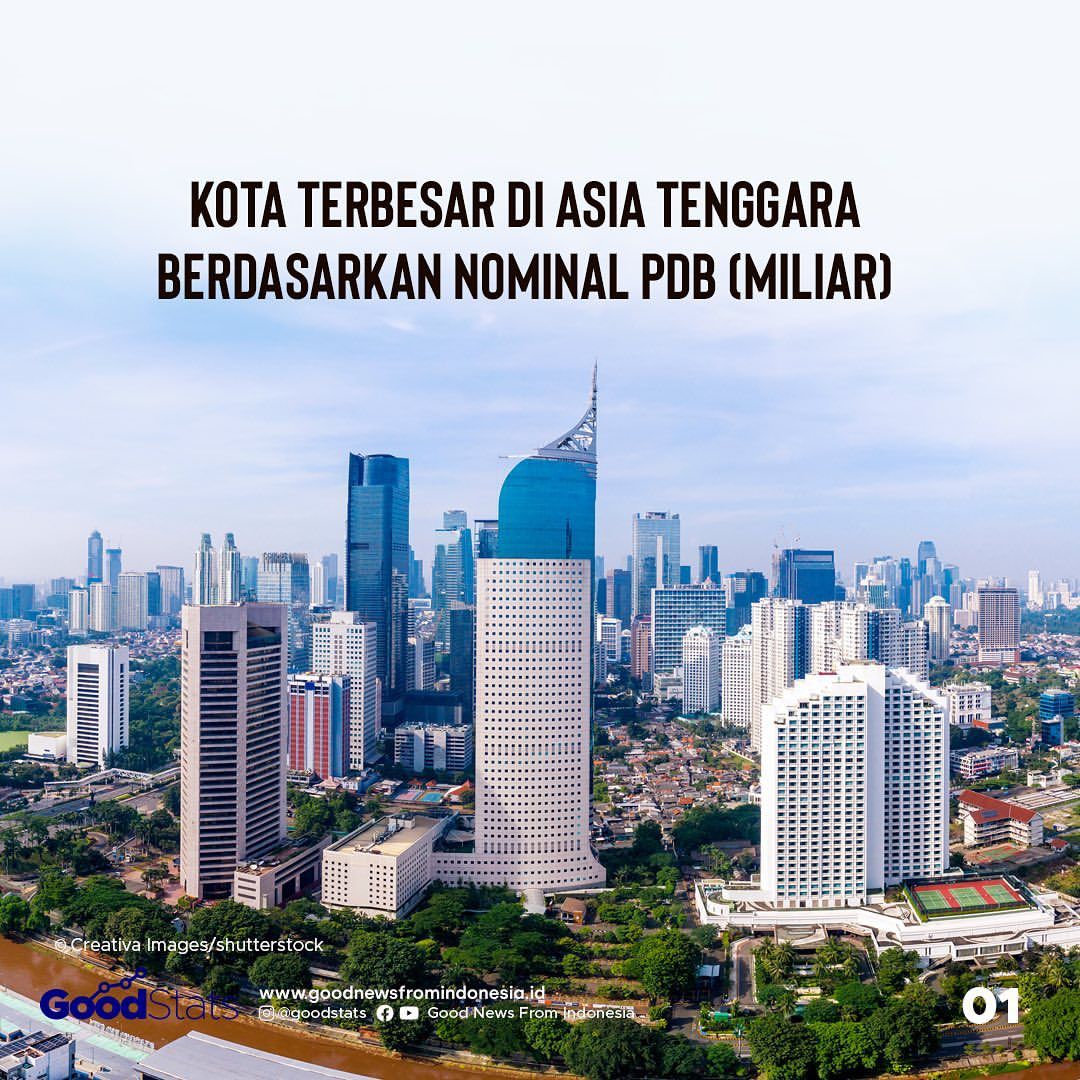 KOTA TERBESAR DI ASIA TENGGARA BERDASARKAN NOMINAL PDB (MILIAR)

© Creativa Images/shutterstock

GoodStats

www.goodnewsfromindonesia.id
@goodstats Good News From Indonesia

01