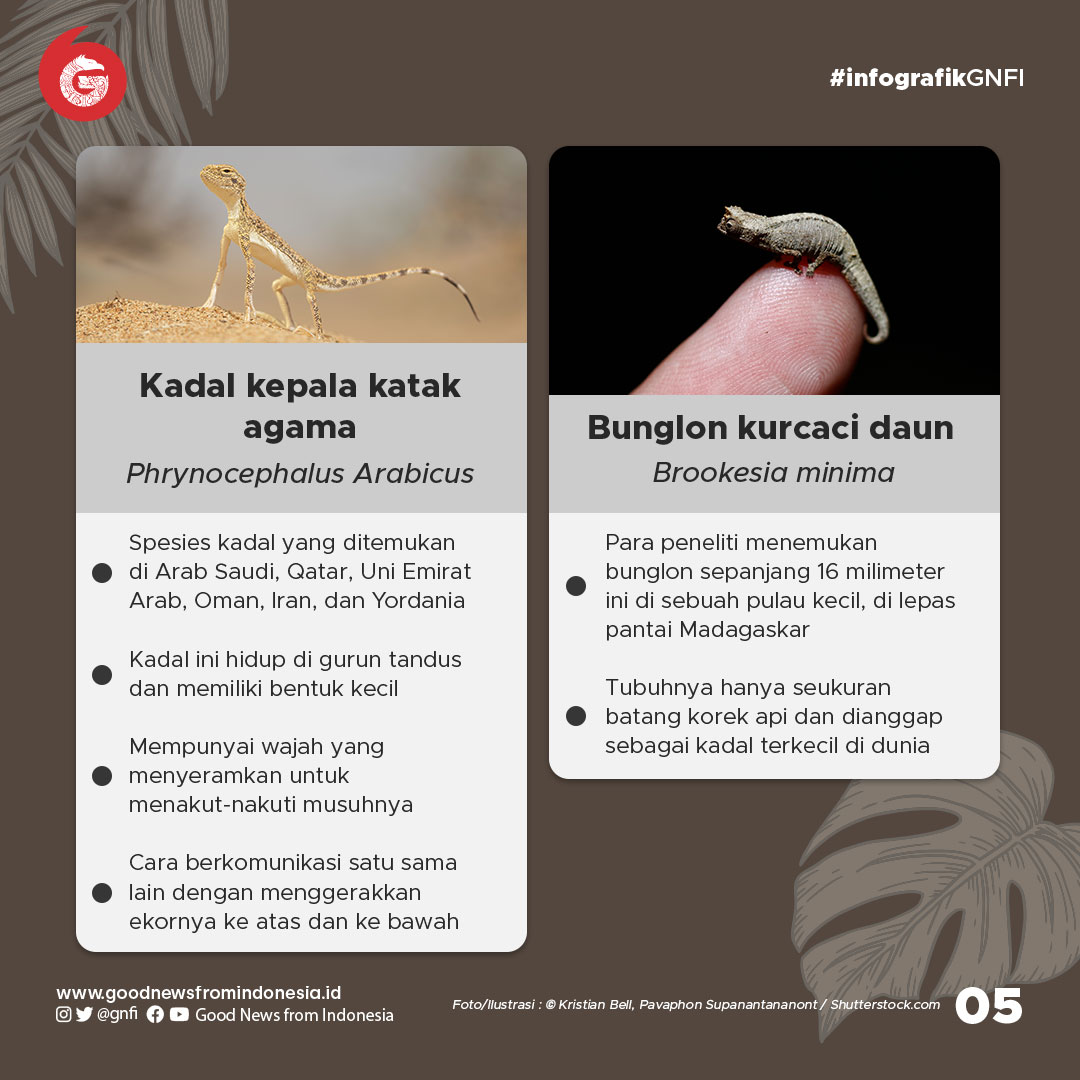 #infografikGNFI

Kadal kepala katak agama

Phrynocephalus Arabicus

Spesies kadal yang ditemukan di Arab Saudi, Qatar, Uni Emirat Arab, Oman, Iran, dan Yordania

Kadal ini hidup di gurun tandus dan memiliki bentuk kecil

Mempunyai wajah yang menyeramkan untuk menakut-nakuti musuhnya

Cara berkomunikasi satu sama lain dengan menggerakkan ekornya ke atas dan ke bawah

Bunglon kurcaci daun

Brookesia minima

Para peneliti menemukan bunglon sepanjang 16 milimeter ini di sebuah pulau kecil, di lepas pantai Madagaskar

Tubuhnya hanya seukuran batang korek api dan dianggap sebagai kadal terkecil di dunia

www.goodnewsfromindonesia.id
@gnfi Good News from Indonesia

Foto/Ilustrasi : © Kristian Bell, Pavaphon Supanantananont / Shutterstock.com

05