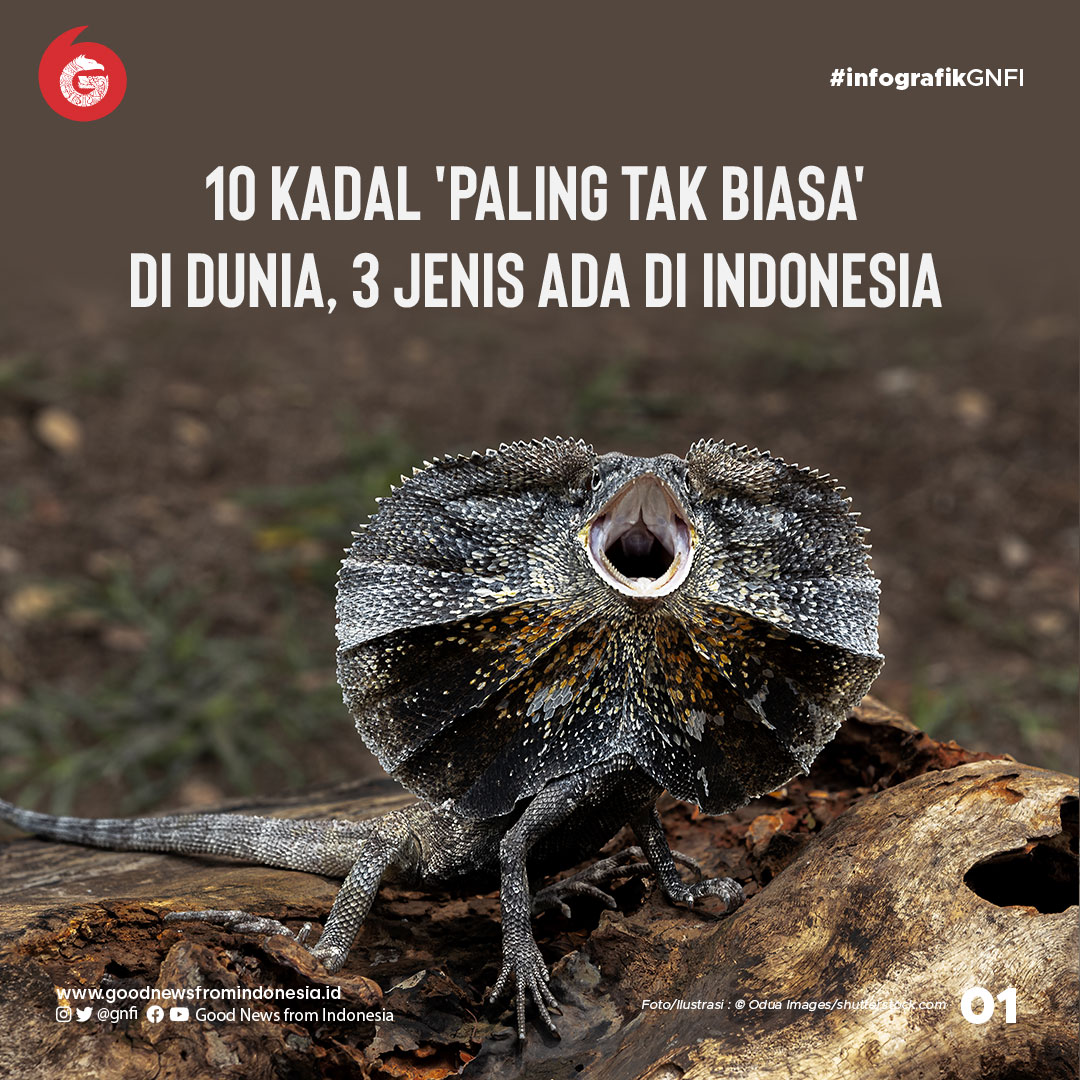 #infografikGNFI

10 KADAL 'PALING TAK BIASA' DI DUNIA, 3 JENIS ADA DI INDONESIA

www.goodnewsfromindonesia.id
@gnfi Good News from Indonesia

Foto/Ilustrasi : © Odua Images/shutterstock.com

01