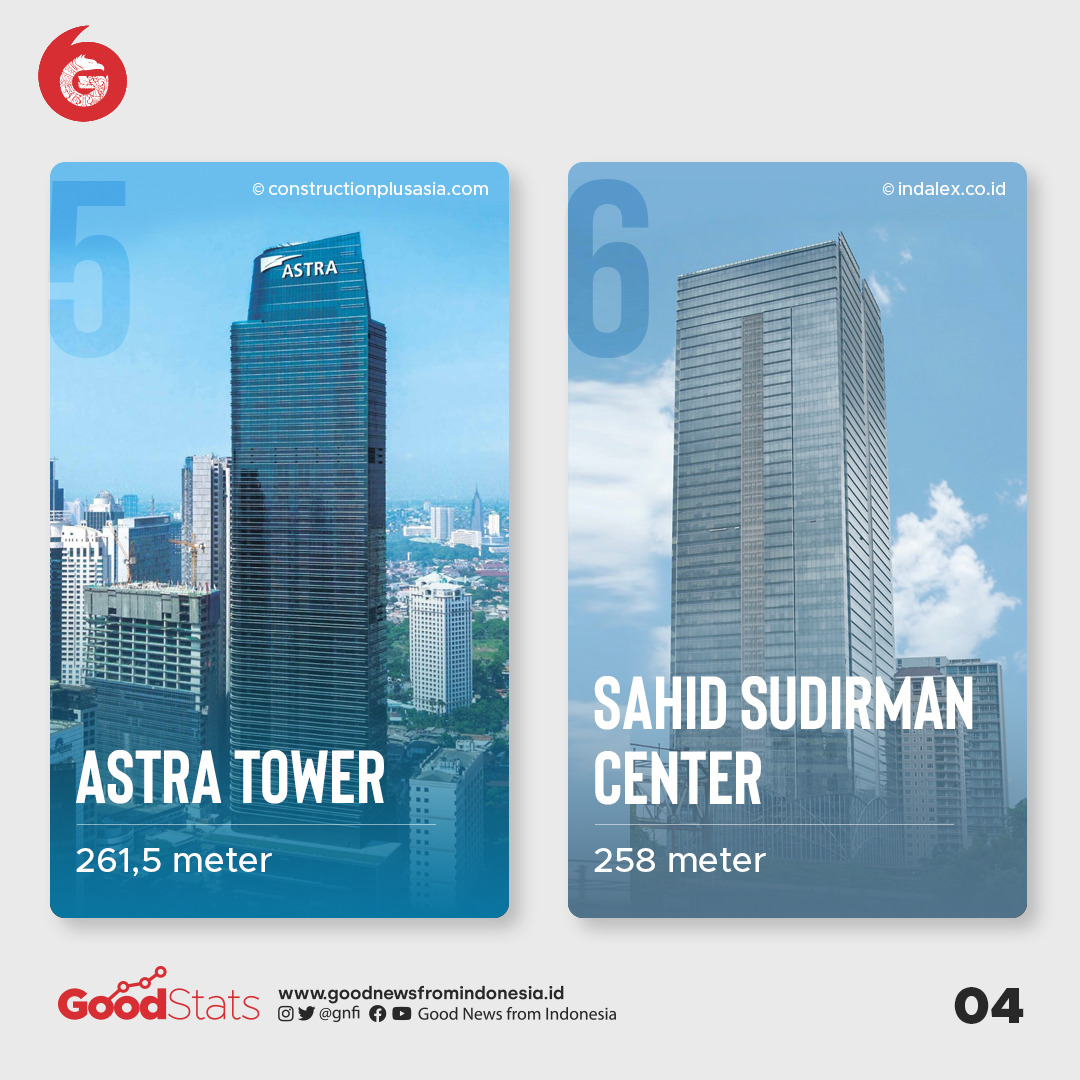 5

© constructionplusasia.com

ASTRA

ASTRA TOWER

261,5 meter

6

© indalex.co.id

SAHID SUDIRMAN CENTER

258 meter

GoodStats

www.goodnewsfromindonesia.id

@gnfi Good News from Indonesia

04