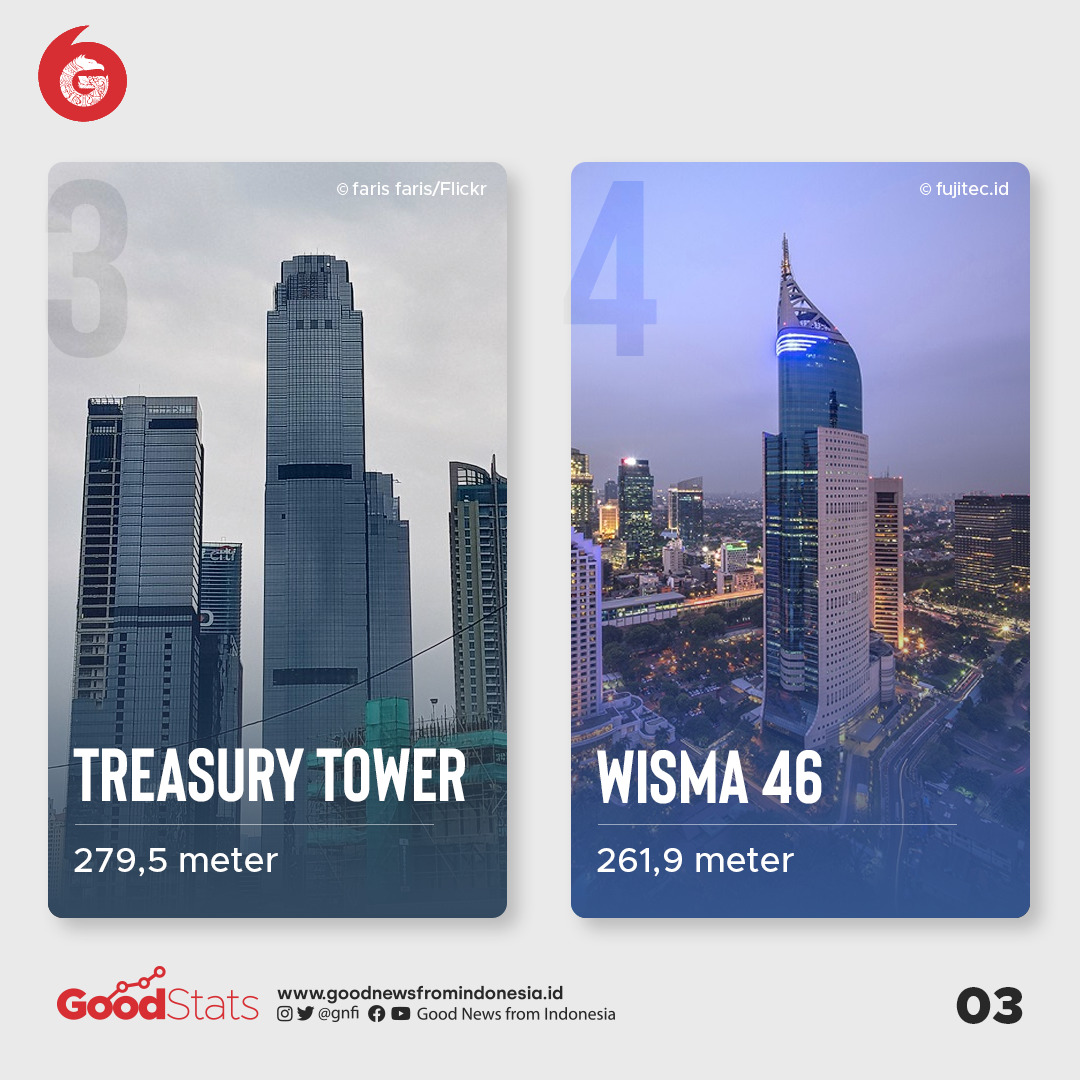 3

© faris faris/Flickr

TREASURY TOWER

279,5 meter

4

© fujitec.id

WISMA 46

261,9 meter

GoodStats

www.goodnewsfromindonesia.id

@gnfi Good News from Indonesia

03