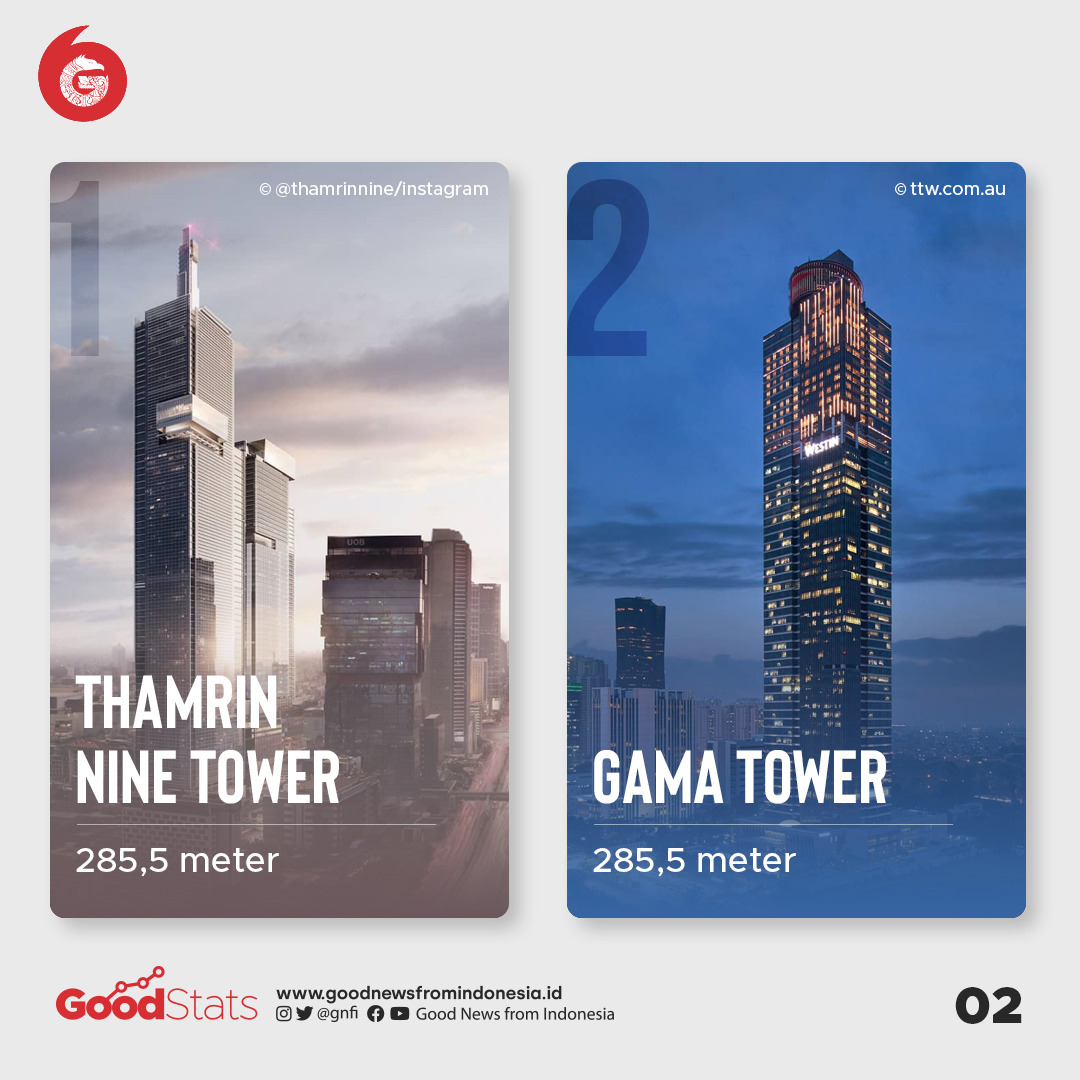 1

© @thamrinnine/instagram

UOB

THAMRIN NINE TOWER

285,5 meter

2

© ttw.com.au

WESTIN

GAMA TOWER

285,5 meter

GoodStats

www.goodnewsfromindonesia.id
@gnfi Good News from Indonesia

02