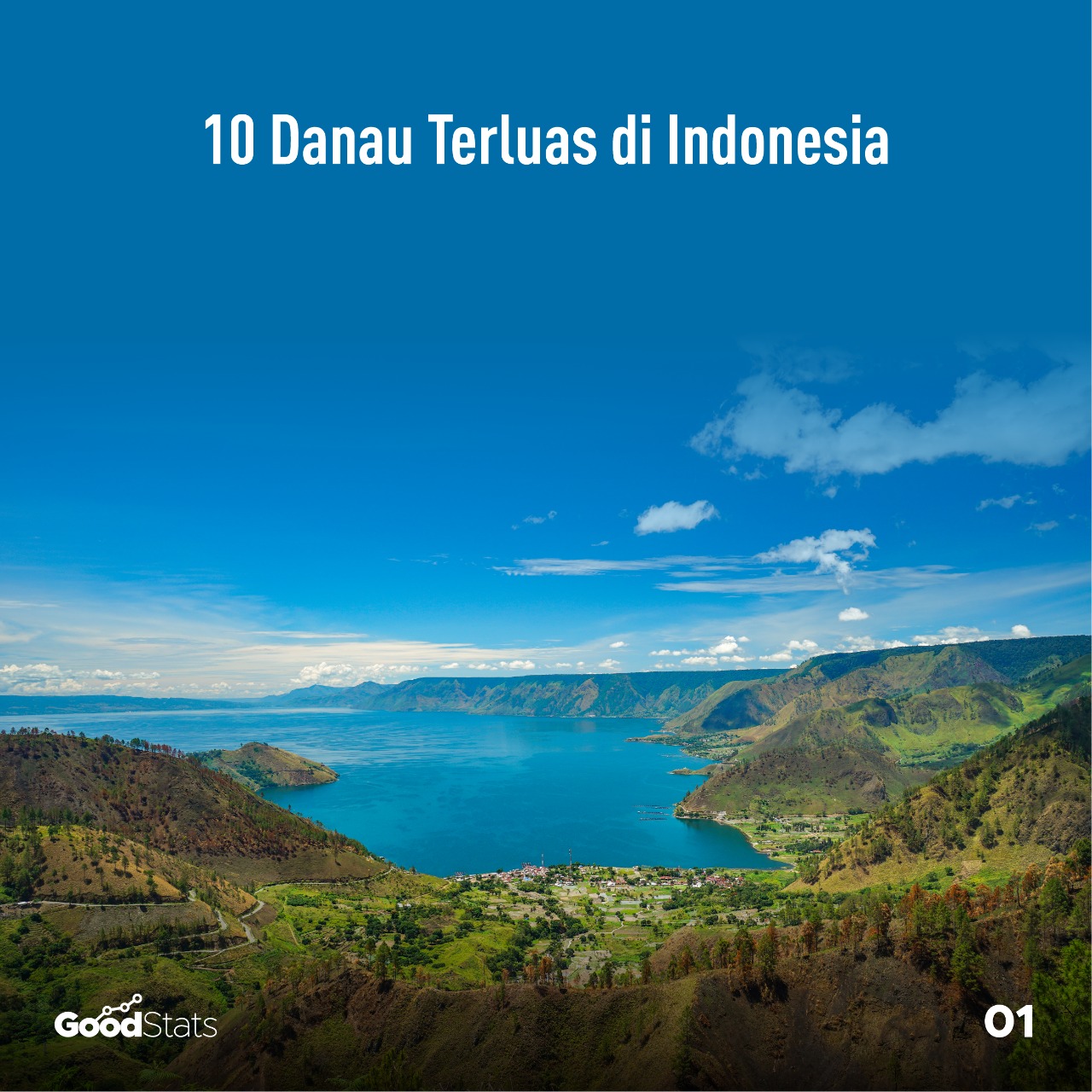 10 Danau Terluas di Indonesia

GoodStats

01