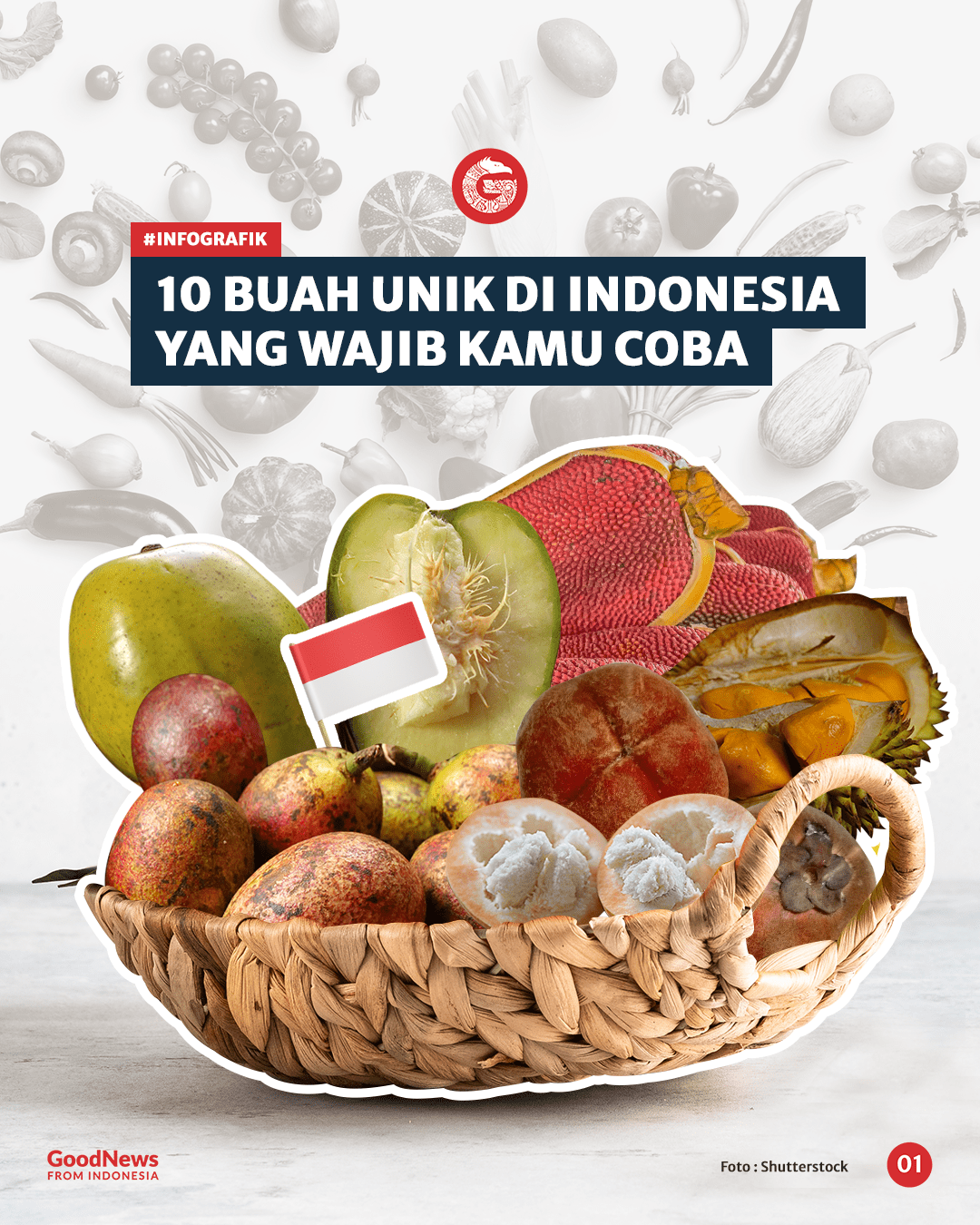 #INFOGRAFIK

10 BUAH UNIK DI INDONESIA YANG WAJIB KAMU COBA

GoodNews FROM INDONESIA

Foto : Shutterstock

01