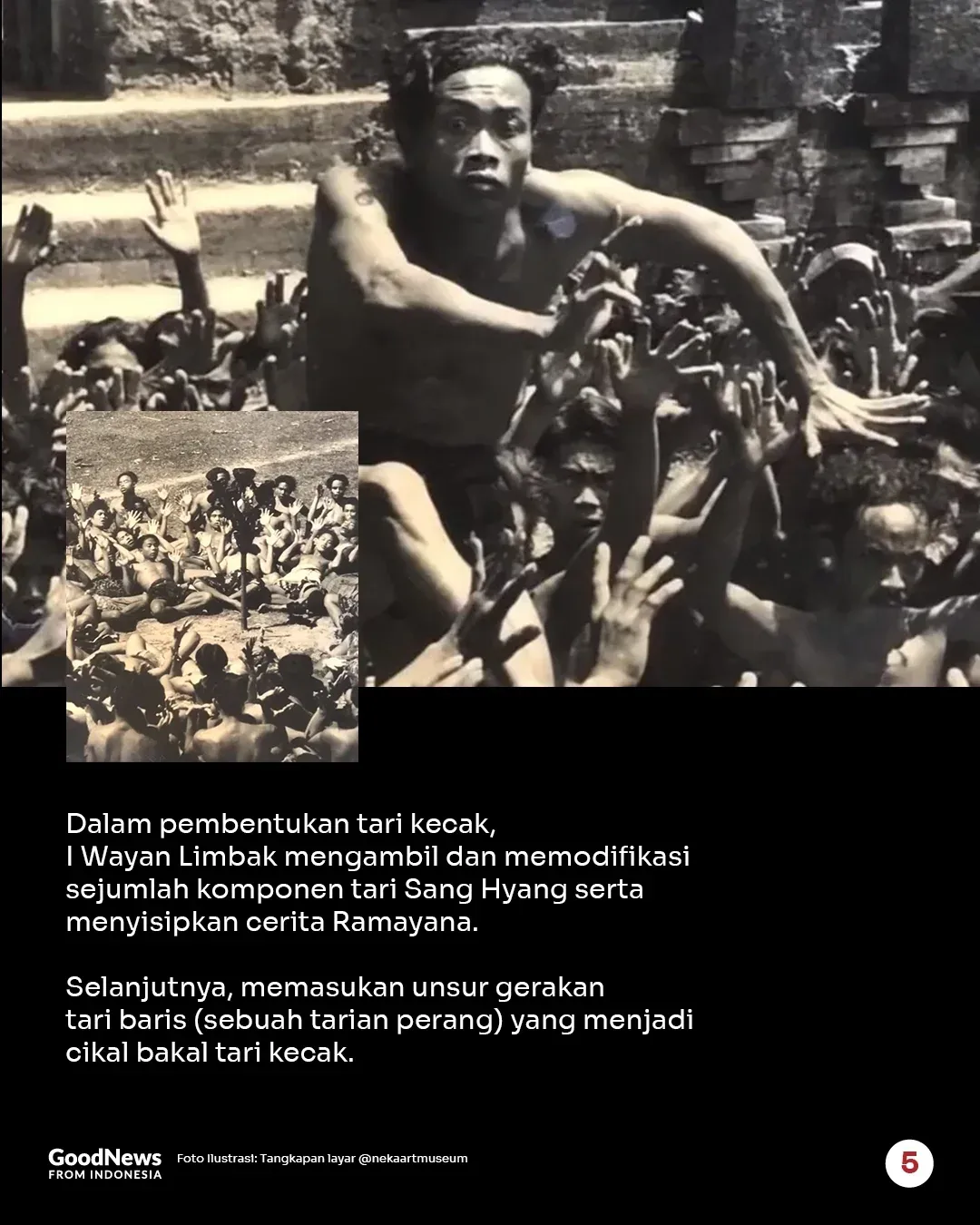 Dalam pembentukan tari kecak, I Wayan Limbak mengambil dan memodifikasi sejumlah komponen tari Sang Hyang serta menyisipkan cerita Ramayana.

Selanjutnya, memasukan unsur gerakan tari baris (sebuah tarian perang) yang menjadi cikal bakal tari kecak.

GoodNews FROM INDONESIA

Foto Ilustrasi: Tangkapan layar @nekaartmuseum

5