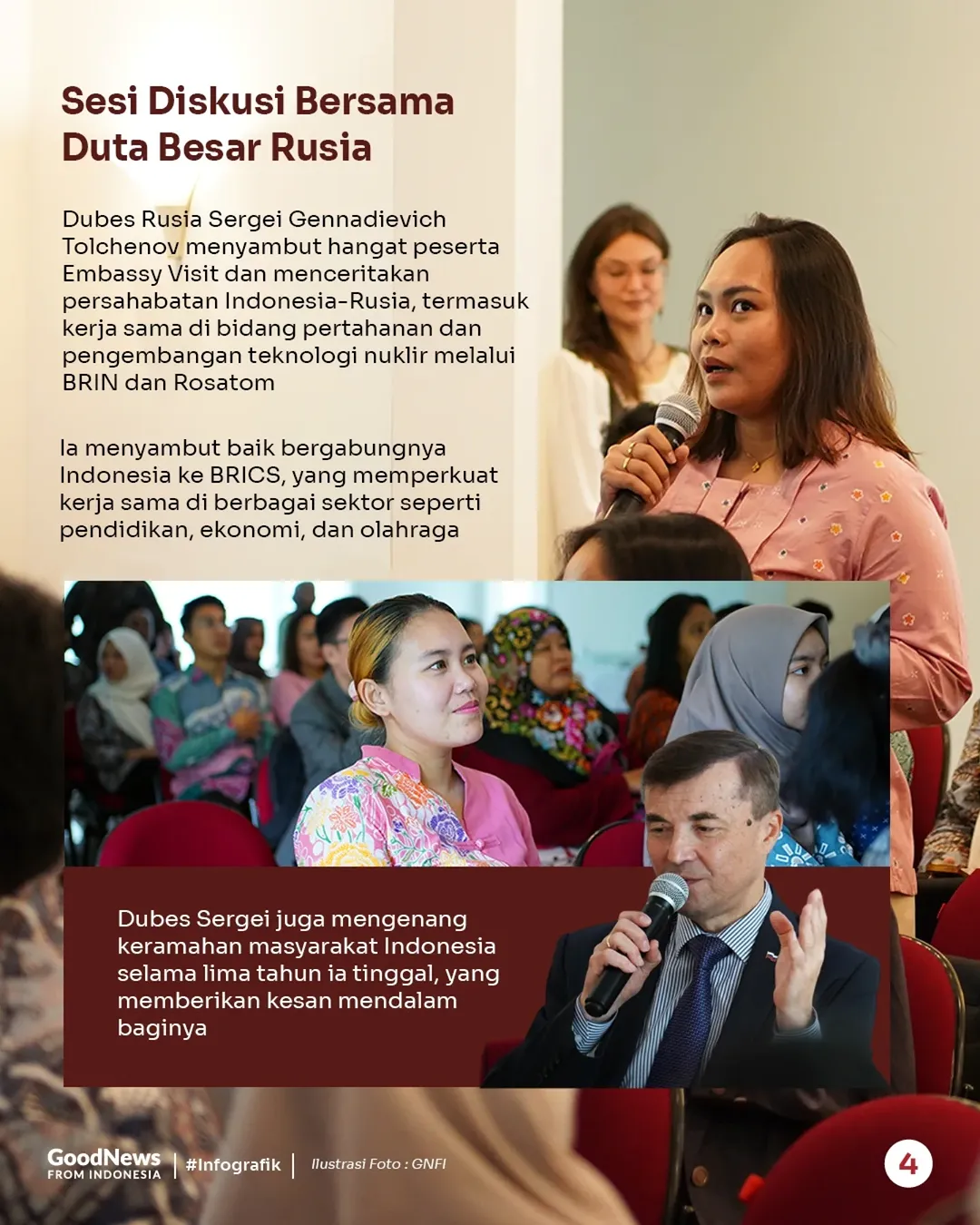 Sesi Diskusi Bersama Duta Besar Rusia

Dubes Rusia Sergei Gennadievich Tolchenov menyambut hangat peserta Embassy Visit dan menceritakan persahabatan Indonesia-Rusia, termasuk kerja sama di bidang pertahanan dan pengembangan teknologi nuklir melalui BRIN dan Rosatom

Ia menyambut baik bergabungnya Indonesia ke BRICS, yang memperkuat kerja sama di berbagai sektor seperti pendidikan, ekonomi, dan olahraga

Dubes Sergei juga mengenang keramahan masyarakat Indonesia selama lima tahun ia tinggal, yang memberikan kesan mendalam baginya

GoodNews FROM INDONESIA | #Infografik | Ilustrasi Foto : GNFI

4