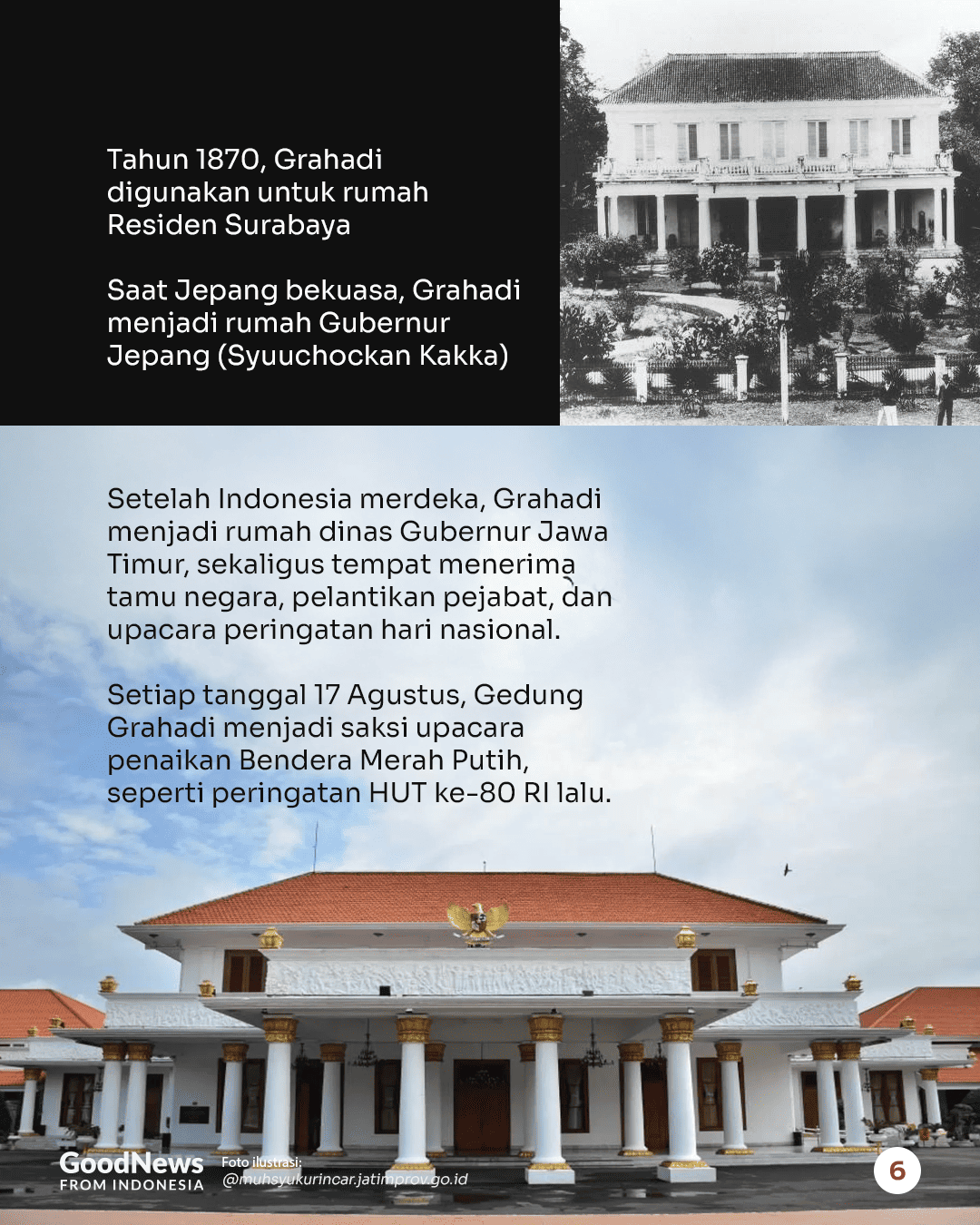 Tahun 1870, Grahadi digunakan untuk rumah Residen Surabaya

Saat Jepang bekuasa, Grahadi menjadi rumah Gubernur Jepang (Syuuchockan Kakka)

Setelah Indonesia merdeka, Grahadi menjadi rumah dinas Gubernur Jawa Timur, sekaligus tempat menerima tamu negara, pelantikan pejabat, dan upacara peringatan hari nasional.

Setiap tanggal 17 Agustus, Gedung Grahadi menjadi saksi upacara penaikan Bendera Merah Putih, seperti peringatan HUT ke-80 RI lalu.

GoodNews FROM INDONESIA

Foto ilustrasi: @muhsyukurincar.jatimprov.go.id

6