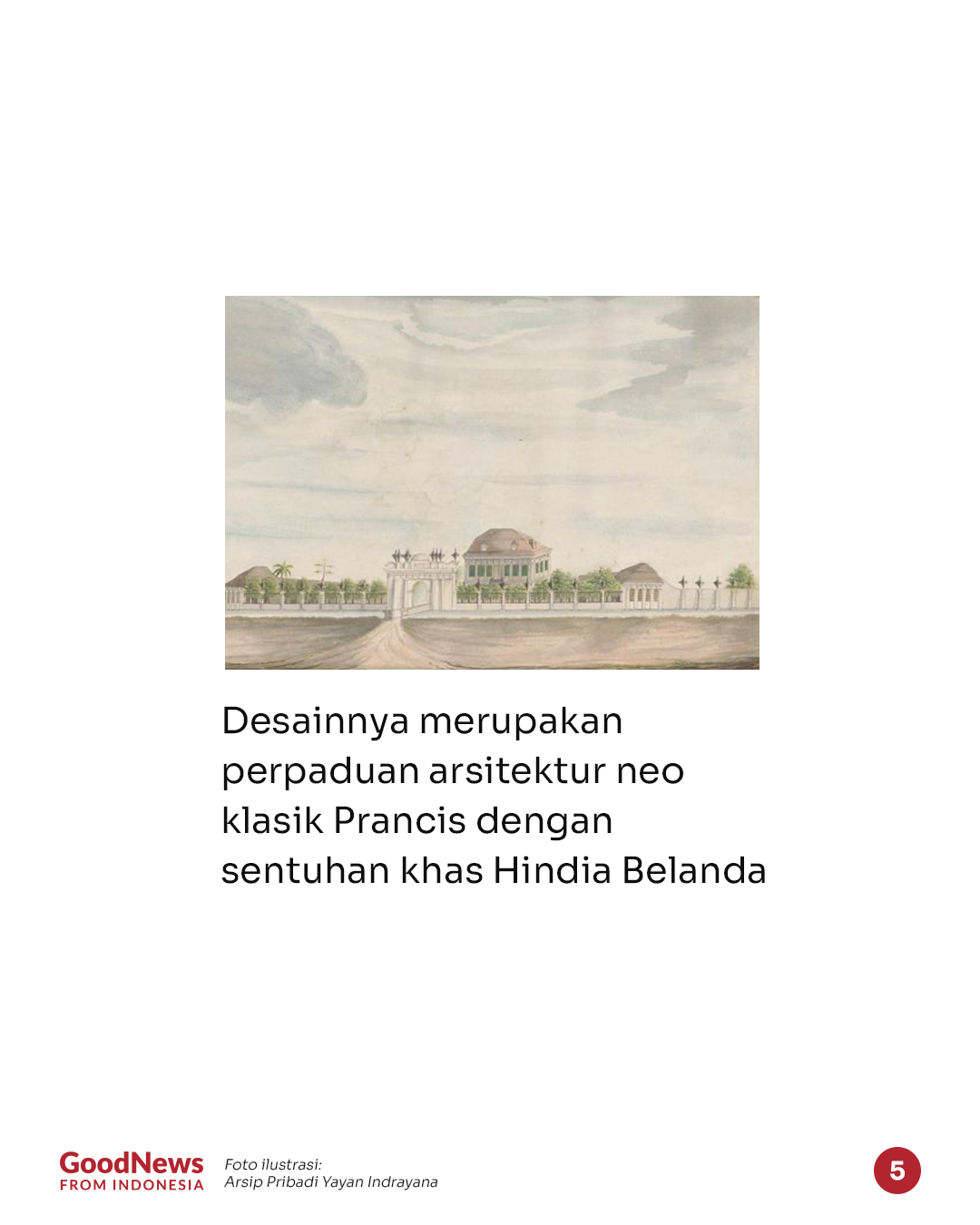 Desainnya merupakan perpaduan arsitektur neo klasik Prancis dengan sentuhan khas Hindia Belanda

GoodNews
FROM INDONESIA

Foto ilustrasi:
Arsip Pribadi Yayan Indrayana

5