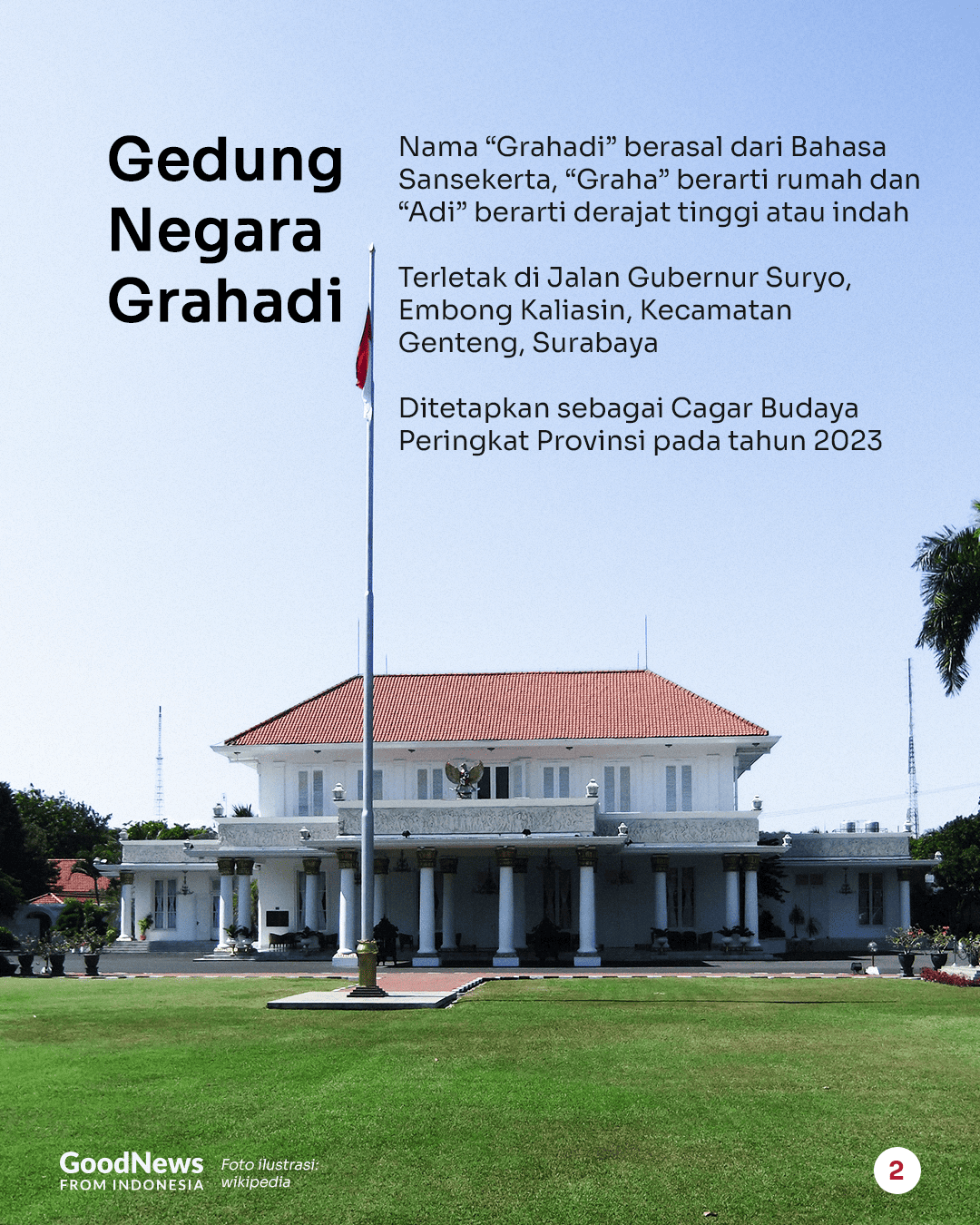 Gedung Negara Grahadi

Nama “Grahadi” berasal dari Bahasa Sansekerta, “Graha” berarti rumah dan “Adi” berarti derajat tinggi atau indah

Terletak di Jalan Gubernur Suryo, Embong Kaliasin, Kecamatan Genteng, Surabaya

Ditetapkan sebagai Cagar Budaya Peringkat Provinsi pada tahun 2023

GoodNews FROM INDONESIA

Foto ilustrasi: wikipedia

2