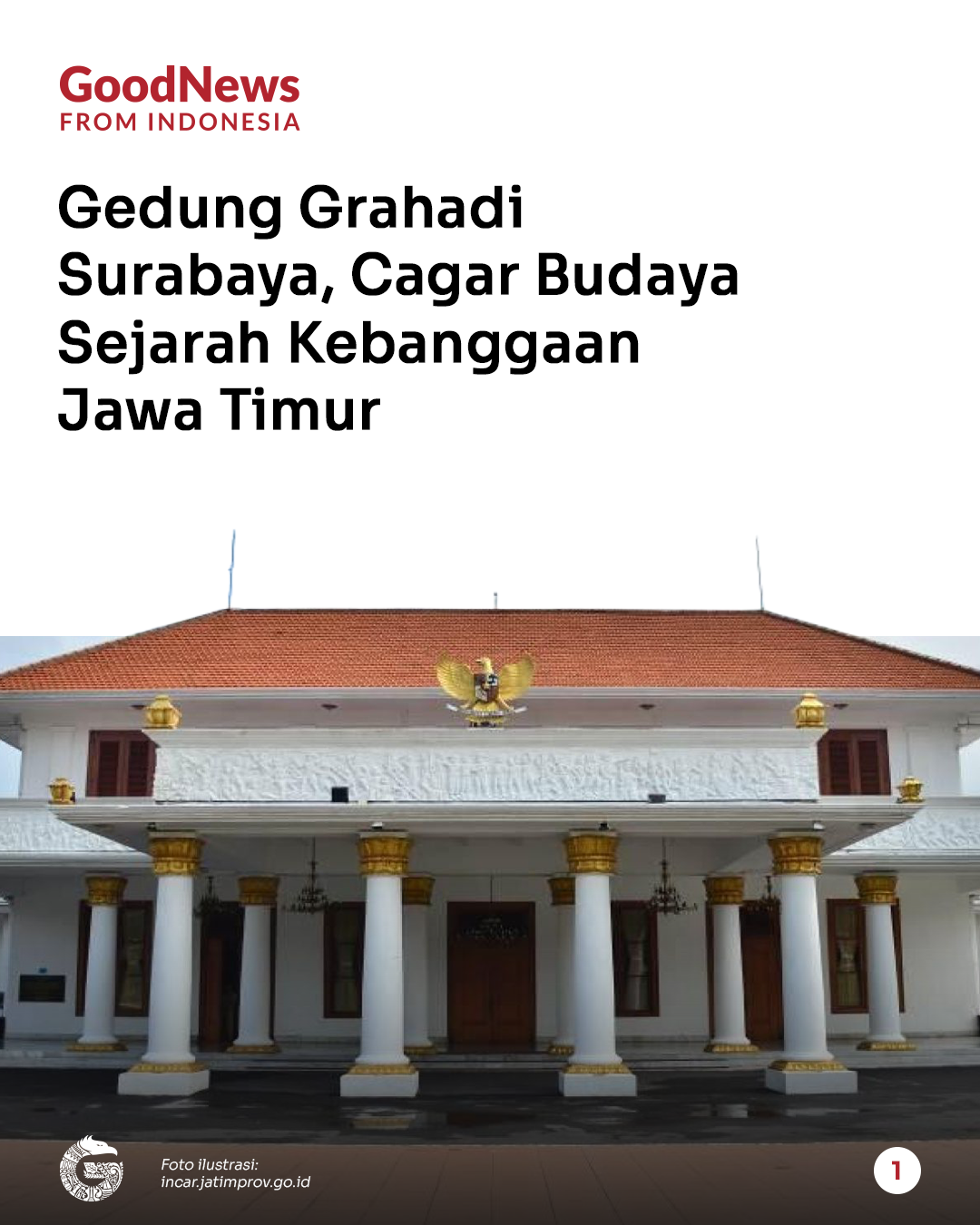 GoodNews
FROM INDONESIA

Gedung Grahadi Surabaya, Cagar Budaya Sejarah Kebanggaan Jawa Timur

Foto ilustrasi:
incar.jatimprov.go.id

1