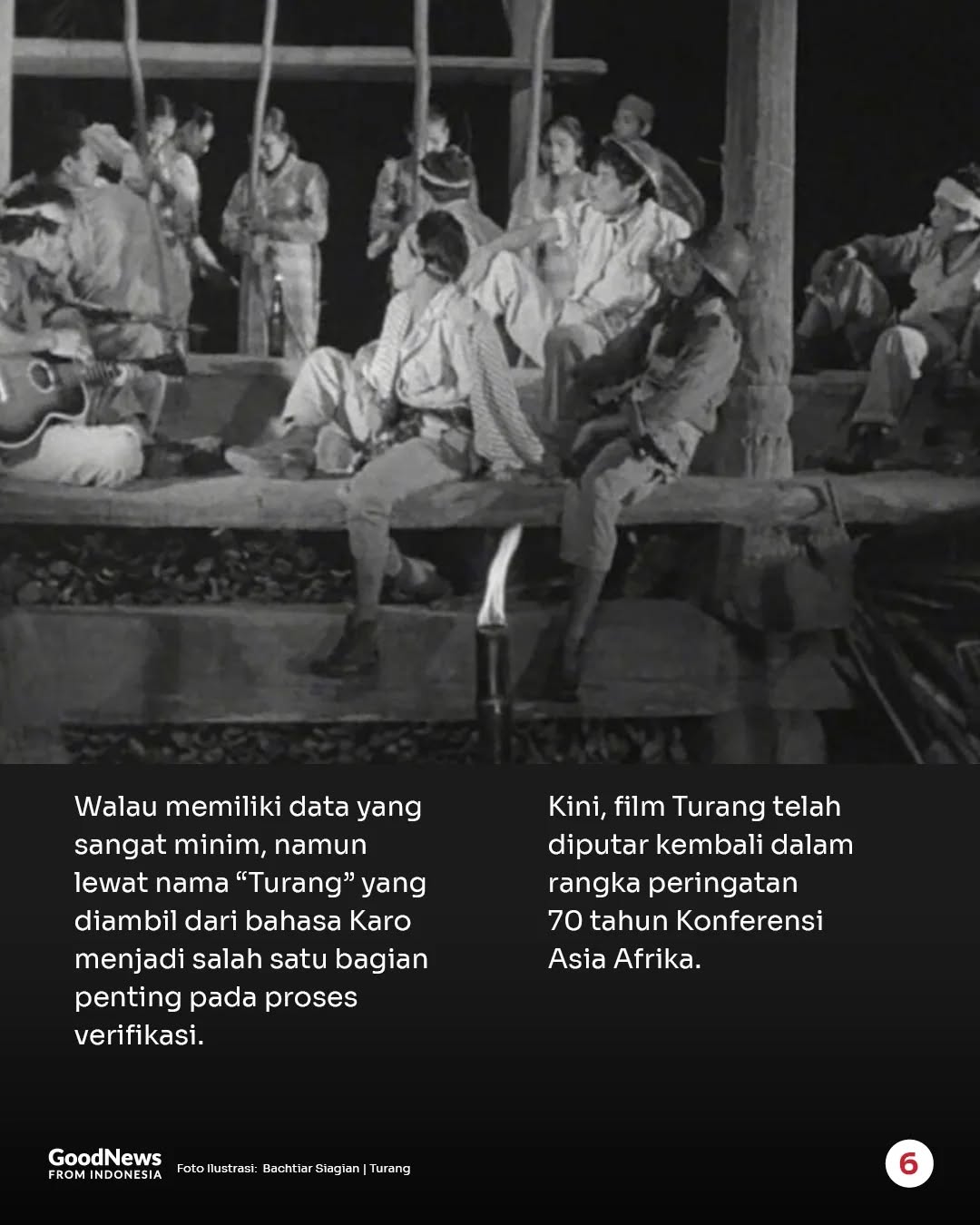 Walau memiliki data yang sangat minim, namun lewat nama “Turang” yang diambil dari bahasa Karo menjadi salah satu bagian penting pada proses verifikasi.

Kini, film Turang telah diputar kembali dalam rangka peringatan 70 tahun Konferensi Asia Afrika.

GoodNews FROM INDONESIA

Foto Ilustrasi: Bachtiar Siagian | Turang

6