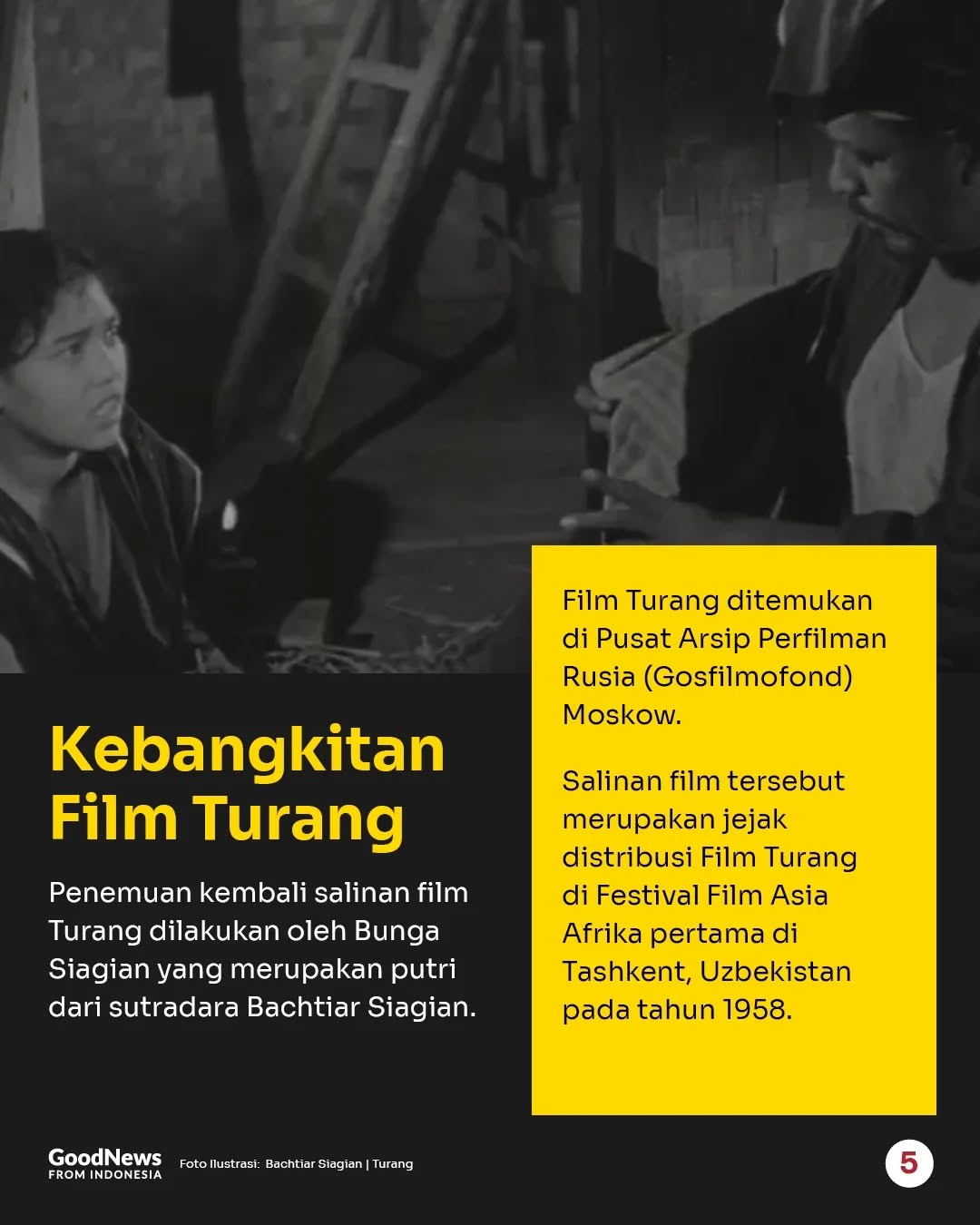 Kebangkitan Film Turang

Penemuan kembali salinan film Turang dilakukan oleh Bunga Siagian yang merupakan putri dari sutradara Bachtiar Siagian.

Film Turang ditemukan di Pusat Arsip Perfilman Rusia (Gosfilmofond) Moskow.

Salinan film tersebut merupakan jejak distribusi Film Turang di Festival Film Asia Afrika pertama di Tashkent, Uzbekistan pada tahun 1958.

GoodNews FROM INDONESIA

Foto Ilustrasi: Bachtiar Siagian | Turang

5