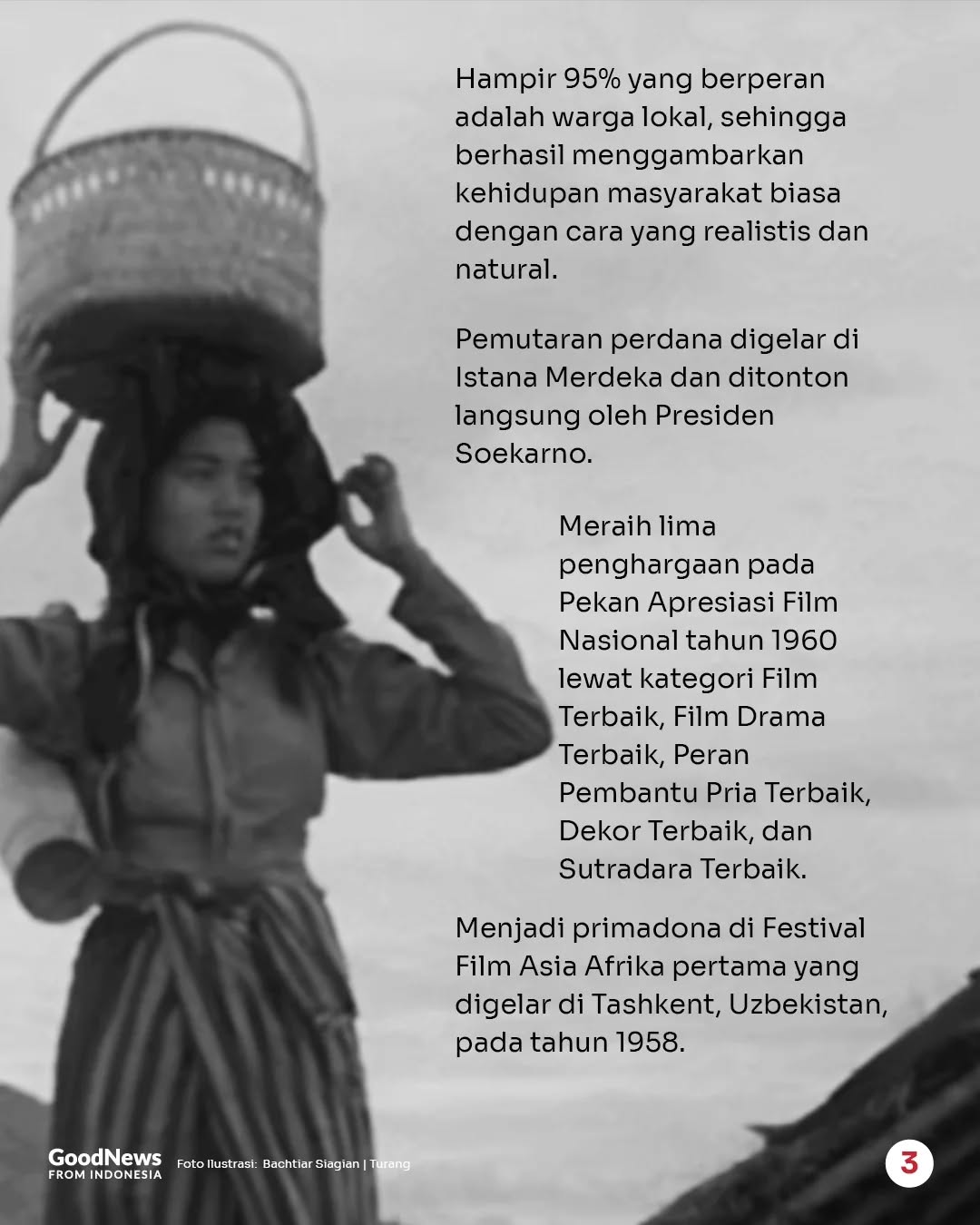 Hampir 95% yang berperan adalah warga lokal, sehingga berhasil menggambarkan kehidupan masyarakat biasa dengan cara yang realistis dan natural.

Pemutaran perdana digelar di Istana Merdeka dan ditonton langsung oleh Presiden Soekarno.

Meraih lima penghargaan pada Pekan Apresiasi Film Nasional tahun 1960 lewat kategori Film Terbaik, Film Drama Terbaik, Peran Pembantu Pria Terbaik, Dekor Terbaik, dan Sutradara Terbaik.

Menjadi primadona di Festival Film Asia Afrika pertama yang digelar di Tashkent, Uzbekistan, pada tahun 1958.

GoodNews FROM INDONESIA

Foto Ilustrasi: Bachtiar Siagian | Turang

3