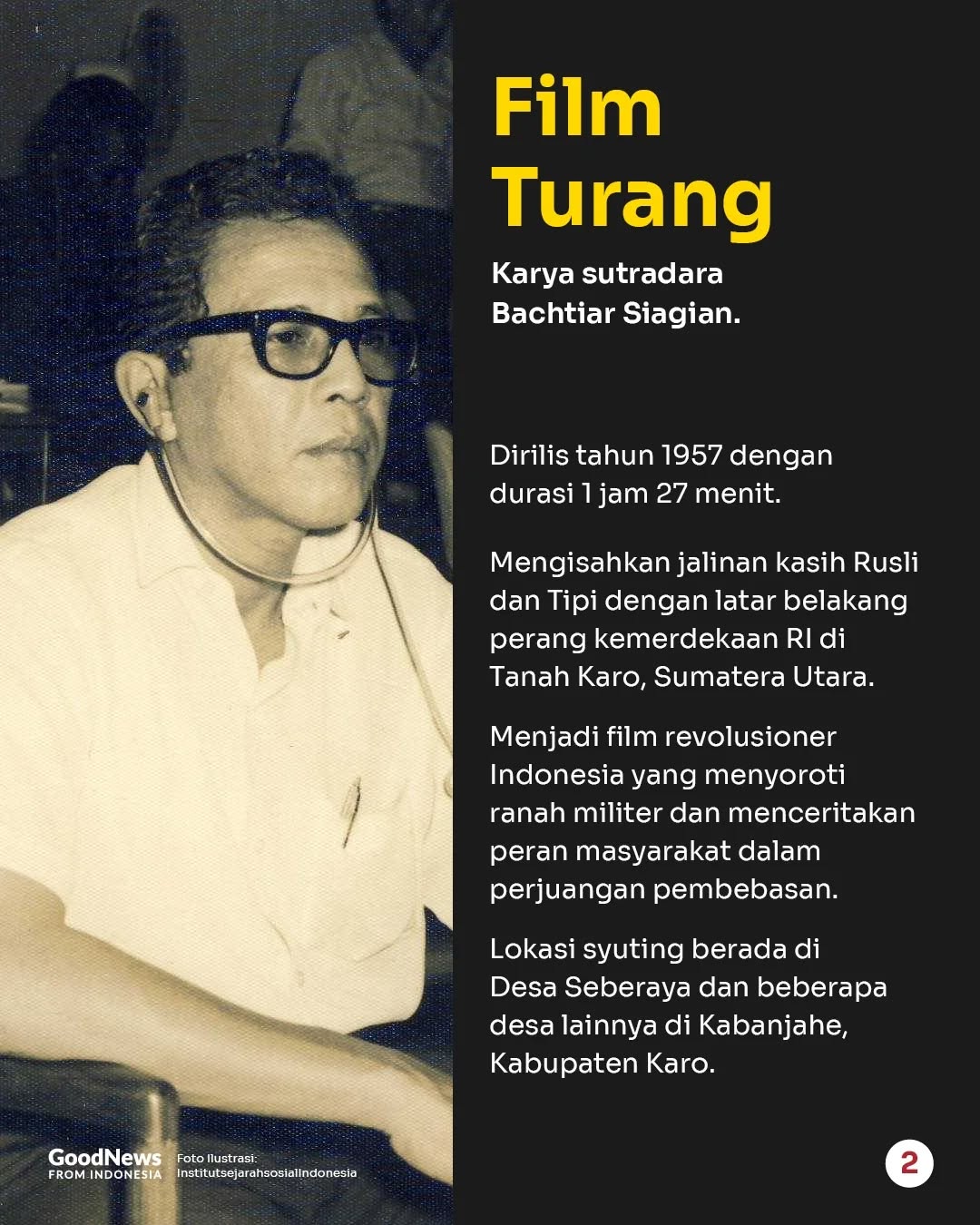 Film Turang

Karya sutradara Bachtiar Siagian.

Dirilis tahun 1957 dengan durasi 1 jam 27 menit.

Mengisahkan jalinan kasih Rusli dan Tipi dengan latar belakang perang kemerdekaan RI di Tanah Karo, Sumatera Utara.

Menjadi film revolusioner Indonesia yang menyoroti ranah militer dan menceritakan peran masyarakat dalam perjuangan pembebasan.

Lokasi syuting berada di Desa Seberaya dan beberapa desa lainnya di Kabanjahe, Kabupaten Karo.

GoodNews FROM INDONESIA

Foto Ilustrasi: InstitutsejarahsosialIndonesia

2