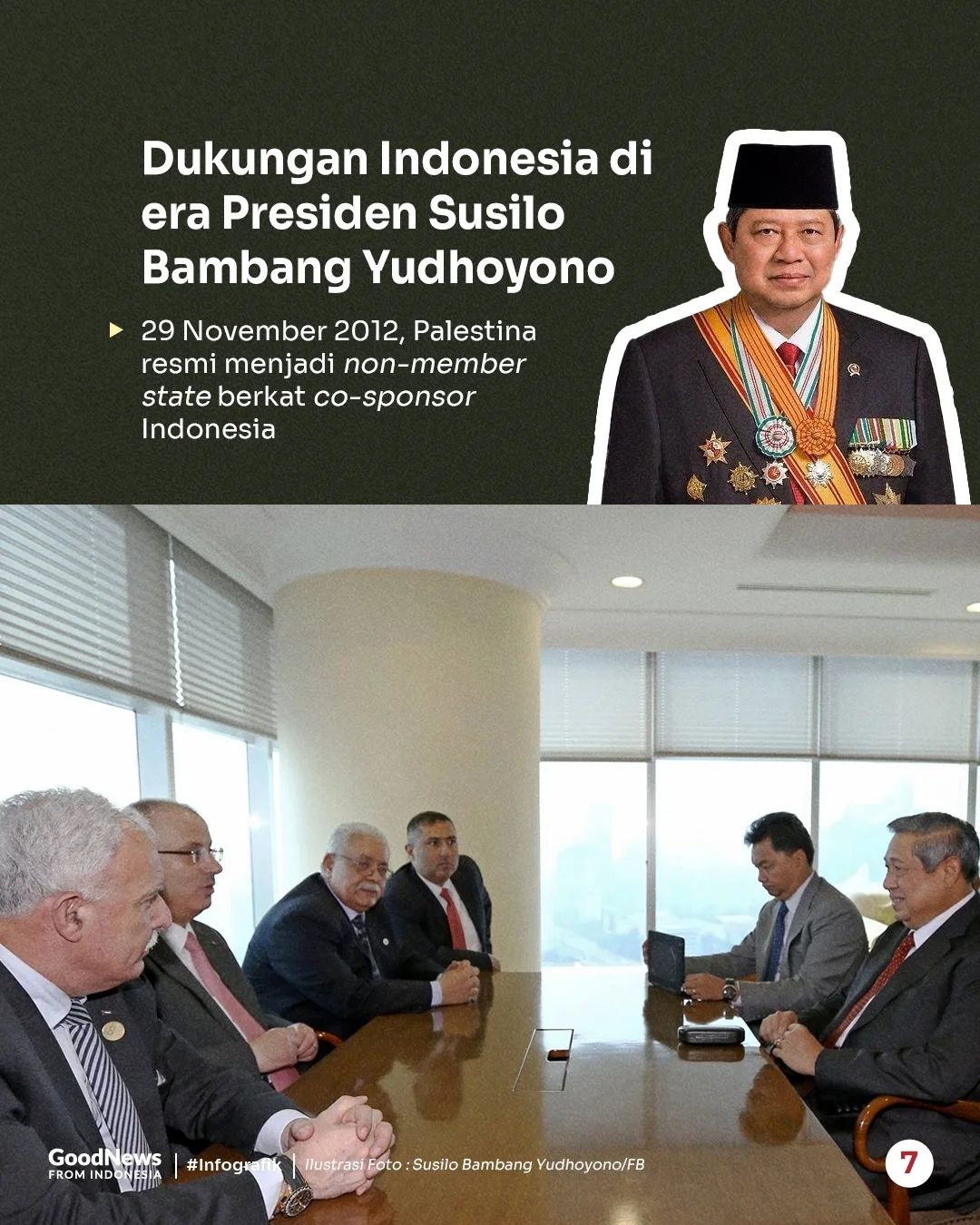 Dukungan Indonesia di era Presiden Susilo Bambang Yudhoyono

29 November 2012, Palestina resmi menjadi non-member state berkat co-sponsor Indonesia

GoodNews FROM INDONESIA | #Infografik | Ilustrasi Foto : Susilo Bambang Yudhoyono/FB

7