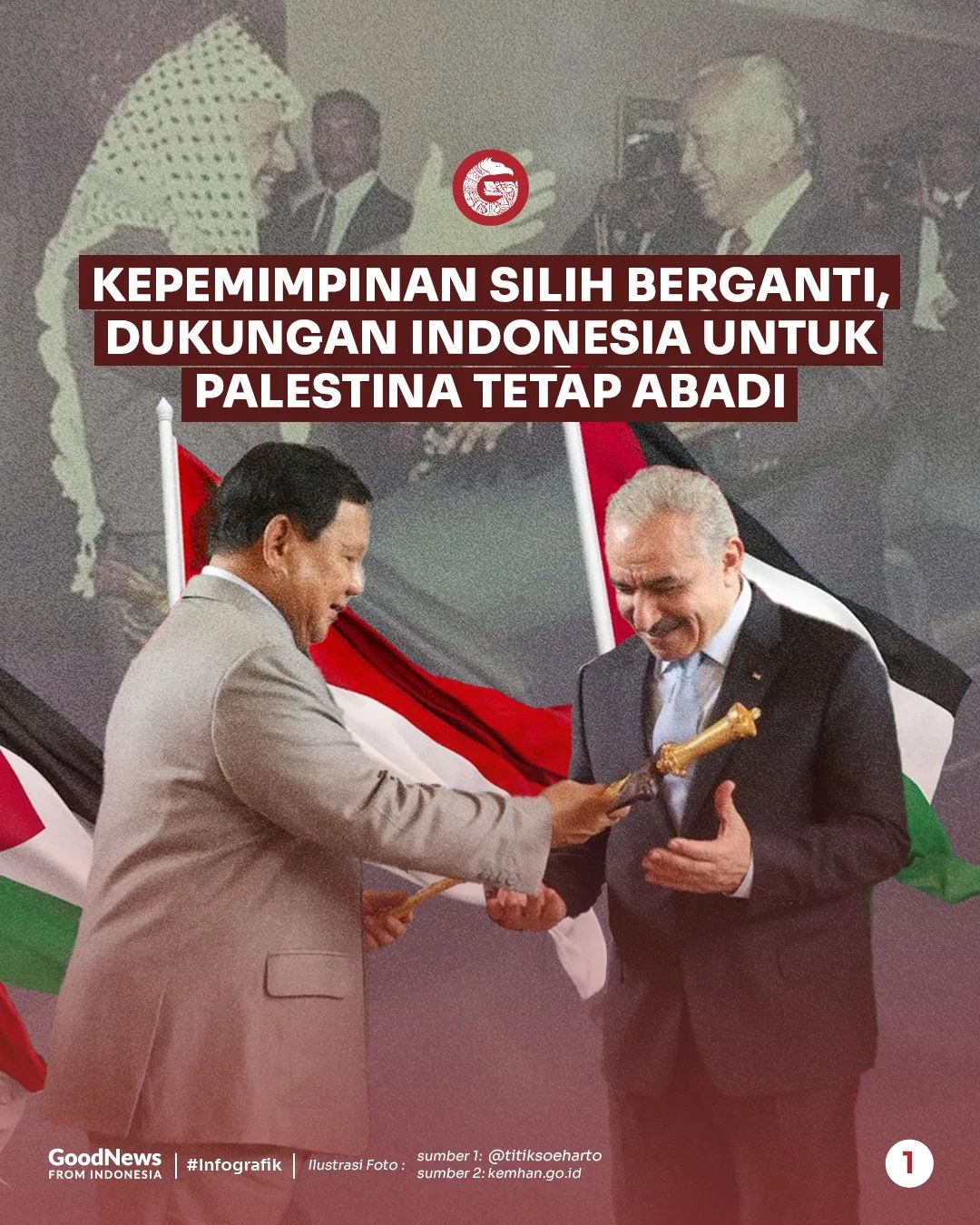 KEPEMIMPINAN SILIH BERGANTI, DUKUNGAN INDONESIA UNTUK PALESTINA TETAP ABADI

GoodNews FROM INDONESIA | #Infografik | Ilustrasi Foto : sumber 1: @titiksoeharto sumber 2: kemhan.go.id

1