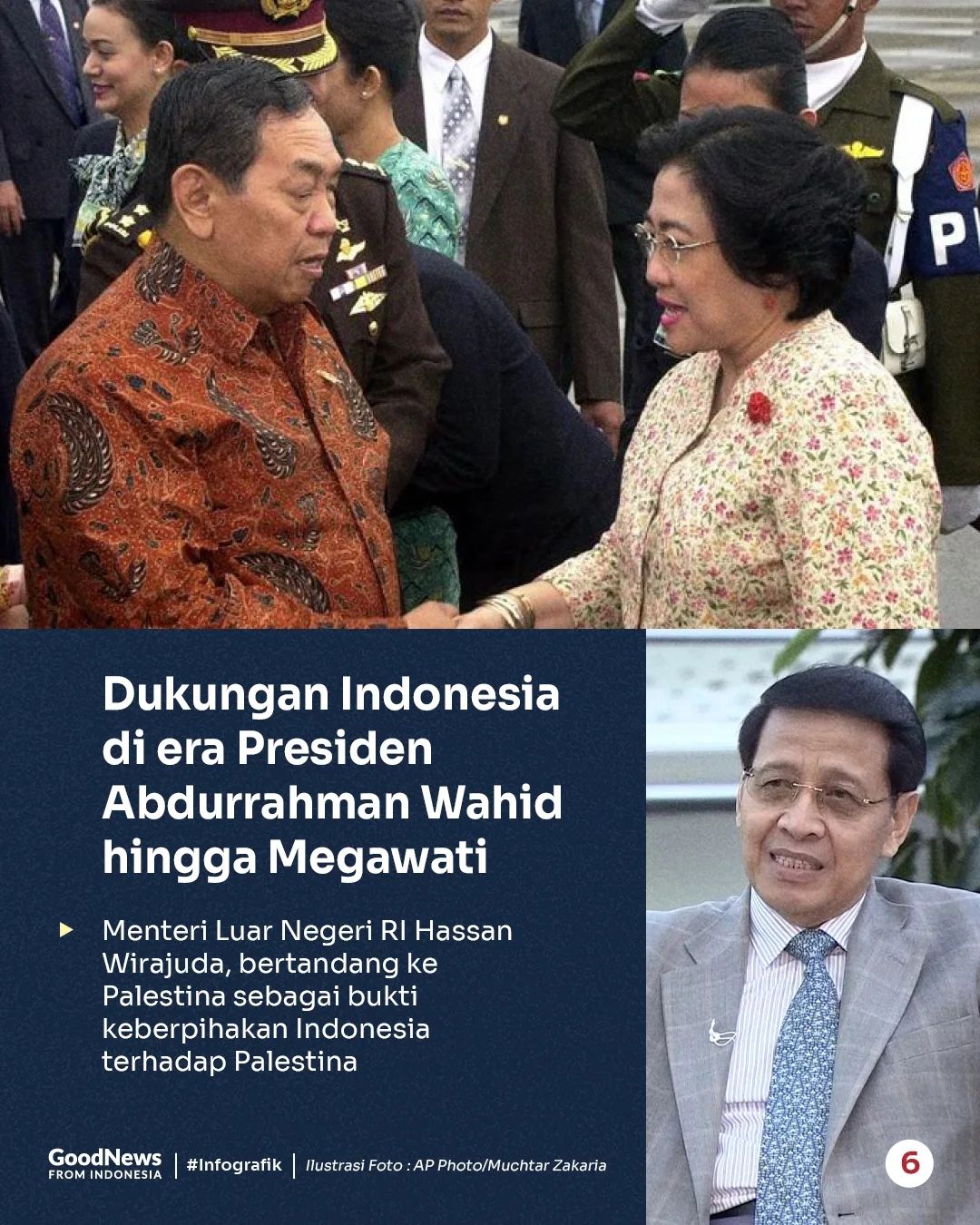 Dukungan Indonesia di era Presiden Abdurrahman Wahid hingga Megawati

Menteri Luar Negeri RI Hassan Wirajuda, bertandang ke Palestina sebagai bukti keberpihakan Indonesia terhadap Palestina

GoodNews FROM INDONESIA | #Infografik | Ilustrasi Foto : AP Photo/Muchtar Zakaria

6