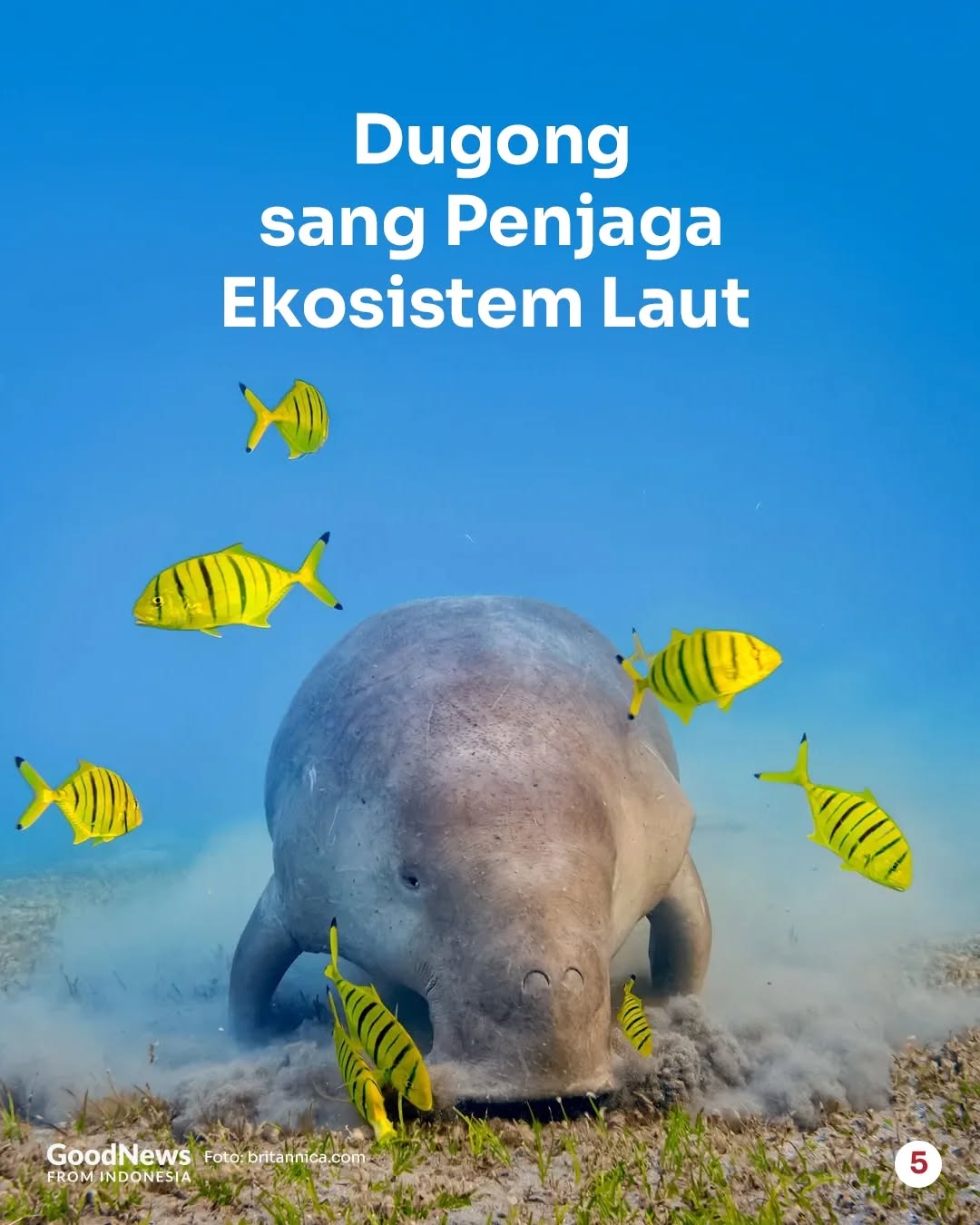 Dugong sang Penjaga Ekosistem Laut

GoodNews FROM INDONESIA Foto: britannica.com

5