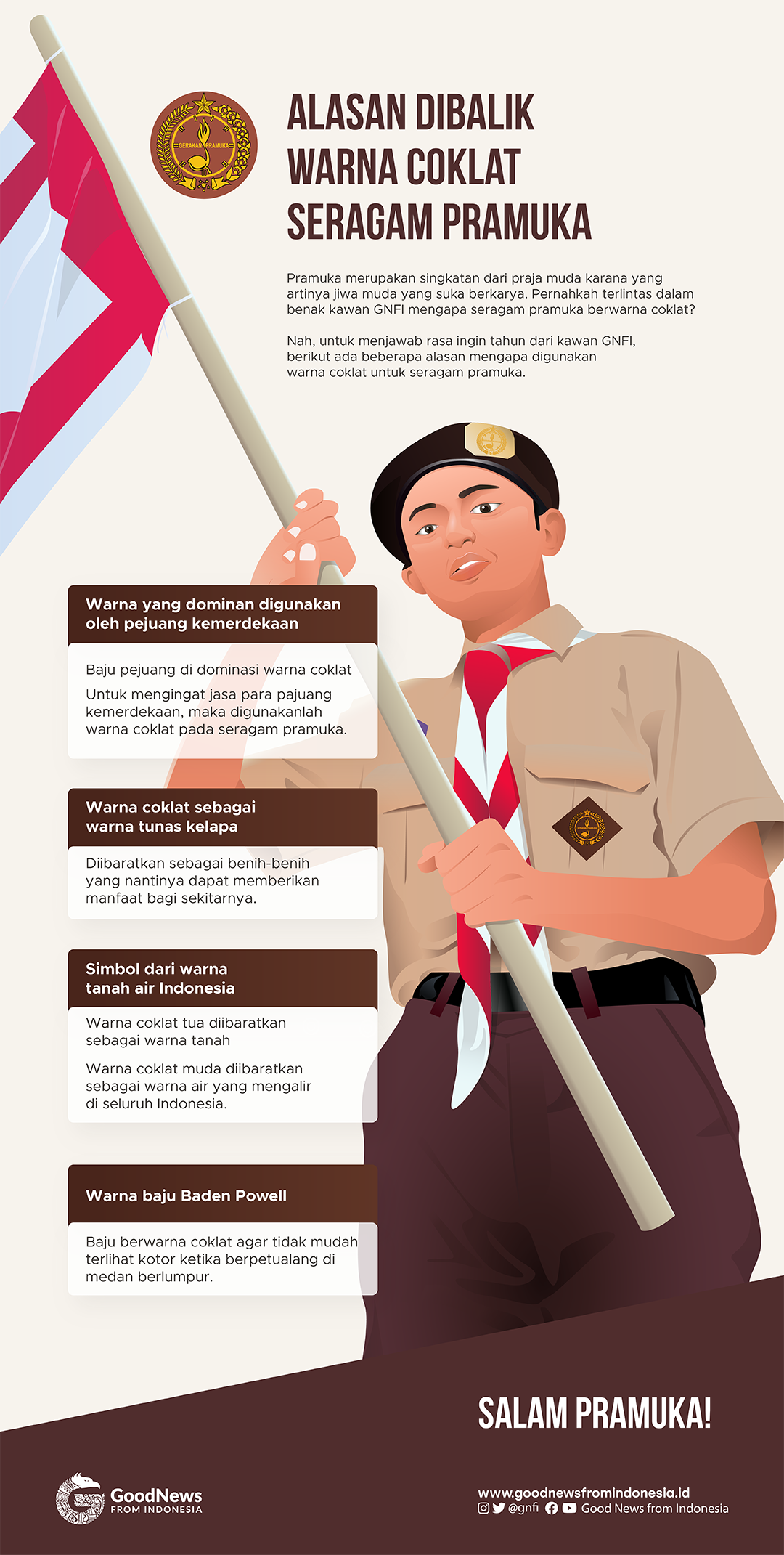 GERAKAN PRAMUKA

ALASAN DIBALIK WARNA COKLAT SERAGAM PRAMUKA

Pramuka merupakan singkatan dari praja muda karana yang artinya jiwa muda yang suka berkarya. Pernahkah terlintas dalam benak kawan GNFI mengapa seragam pramuka berwarna coklat?

Nah, untuk menjawab rasa ingin tahun dari kawan GNFI, berikut ada beberapa alasan mengapa digunakan warna coklat untuk seragam pramuka.

Warna yang dominan digunakan oleh pejuang kemerdekaan

Baju pejuang di dominasi warna coklat

Untuk mengingat jasa para pajuang kemerdekaan, maka digunakanlah warna coklat pada seragam pramuka.

Warna coklat sebagai warna tunas kelapa

Diibaratkan sebagai benih-benih yang nantinya dapat memberikan manfaat bagi sekitarnya.

Simbol dari warna tanah air Indonesia

Warna coklat tua diibaratkan sebagai warna tanah

Warna coklat muda diibaratkan sebagai warna air yang mengalir di seluruh Indonesia.

Warna baju Baden Powell

Baju berwarna coklat agar tidak mudah terlihat kotor ketika berpetualang di medan berlumpur.

SALAM PRAMUKA!

GoodNews FROM INDONESIA

www.goodnewsfromindonesia.id
@gnfi Good News from Indonesia