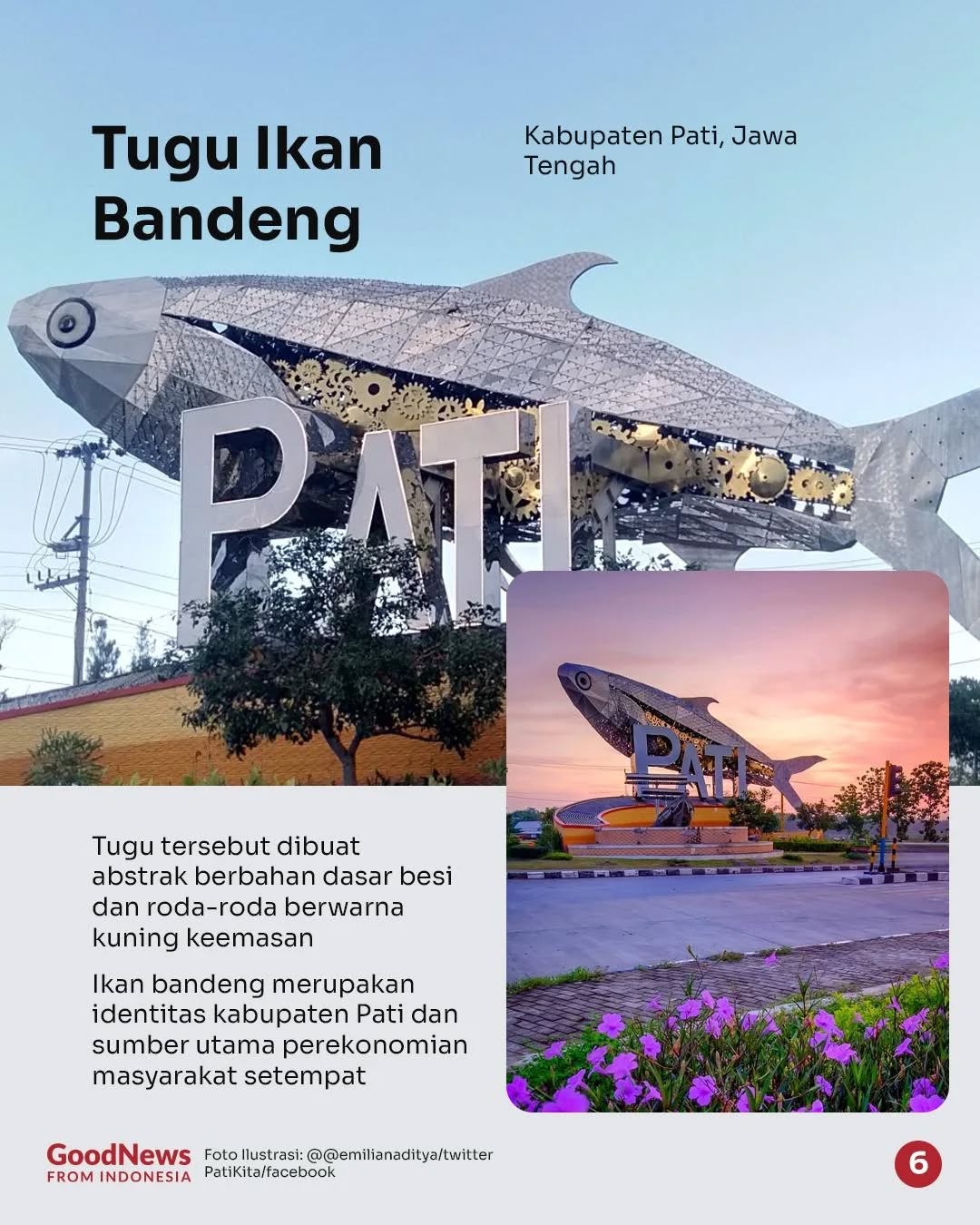 Tugu Ikan Bandeng

Kabupaten Pati, Jawa Tengah

PATI

PATI

Tugu tersebut dibuat abstrak berbahan dasar besi dan roda-roda berwarna kuning keemasan

Ikan bandeng merupakan identitas kabupaten Pati dan sumber utama perekonomian masyarakat setempat

GoodNews FROM INDONESIA

Foto Ilustrasi: @@emilianaditya/twitter PatiKita/facebook

6