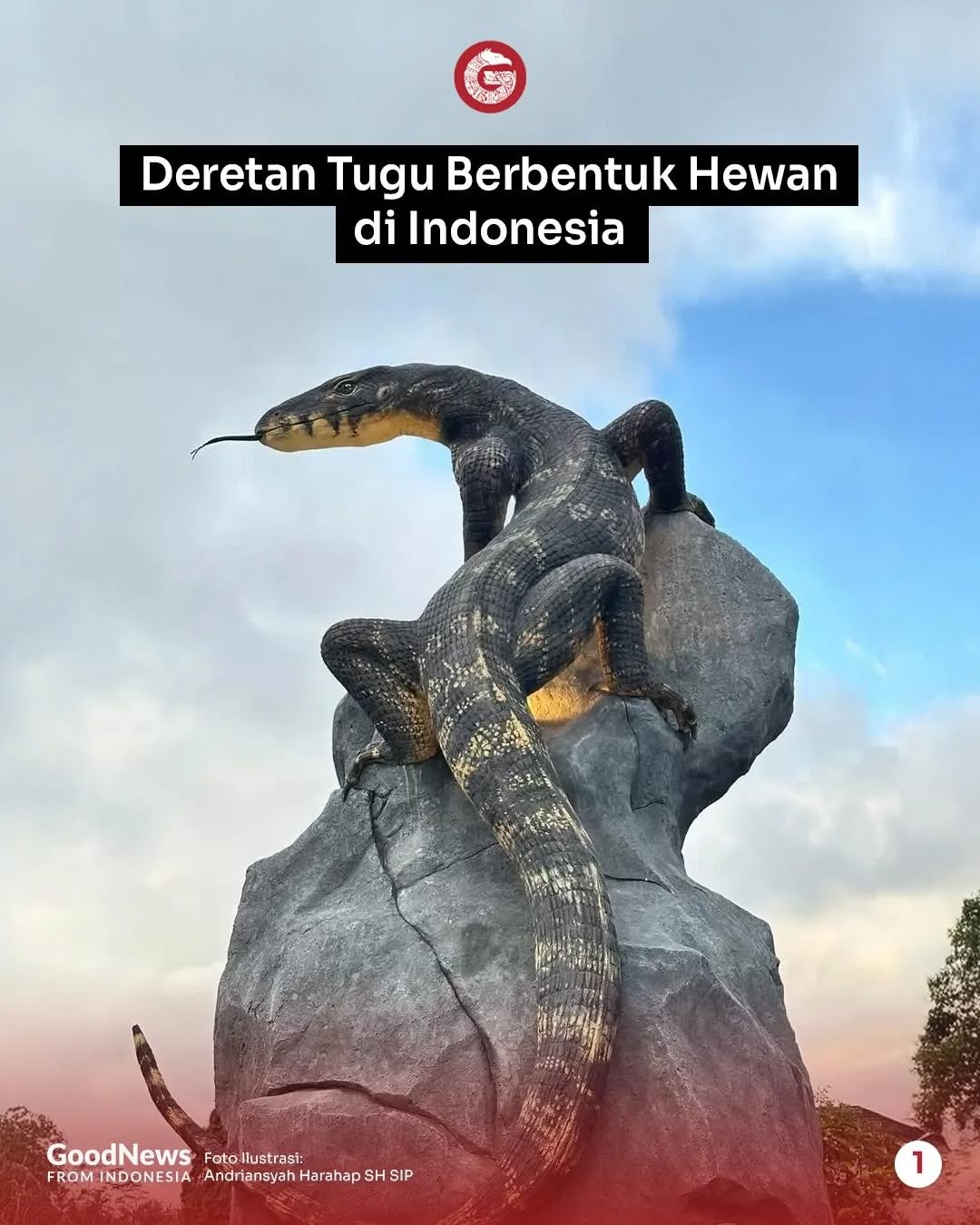 Deretan Tugu Berbentuk Hewan di Indonesia

GoodNews FROM INDONESIA

Foto Ilustrasi: Andriansyah Harahap SH SIP

1