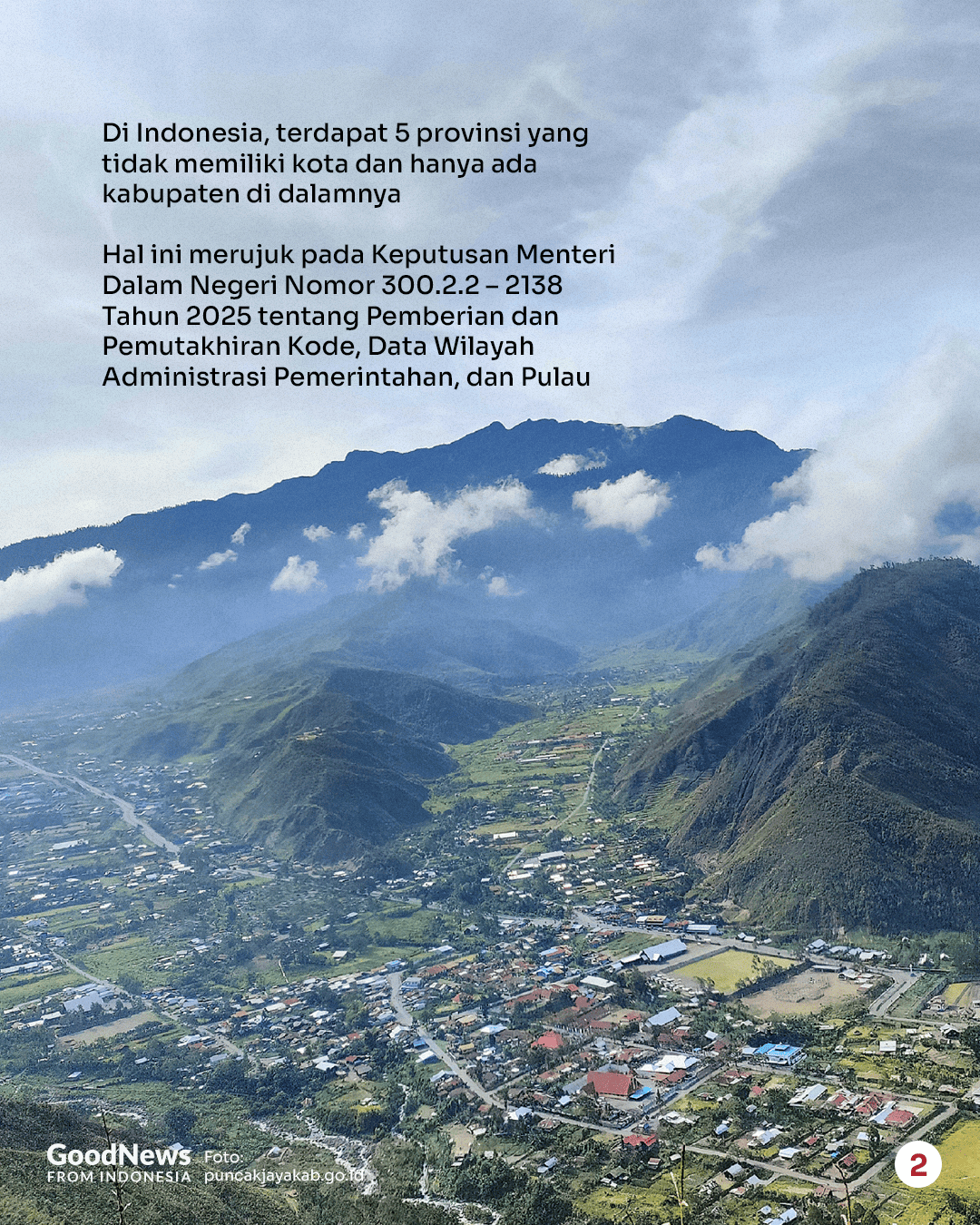 Di Indonesia, terdapat 5 provinsi yang tidak memiliki kota dan hanya ada kabupaten di dalamnya

Hal ini merujuk pada Keputusan Menteri Dalam Negeri Nomor 300.2.2 – 2138 Tahun 2025 tentang Pemberian dan Pemutakhiran Kode, Data Wilayah Administrasi Pemerintahan, dan Pulau

GoodNews FROM INDONESIA Foto: puncakjayakab.go.id

2