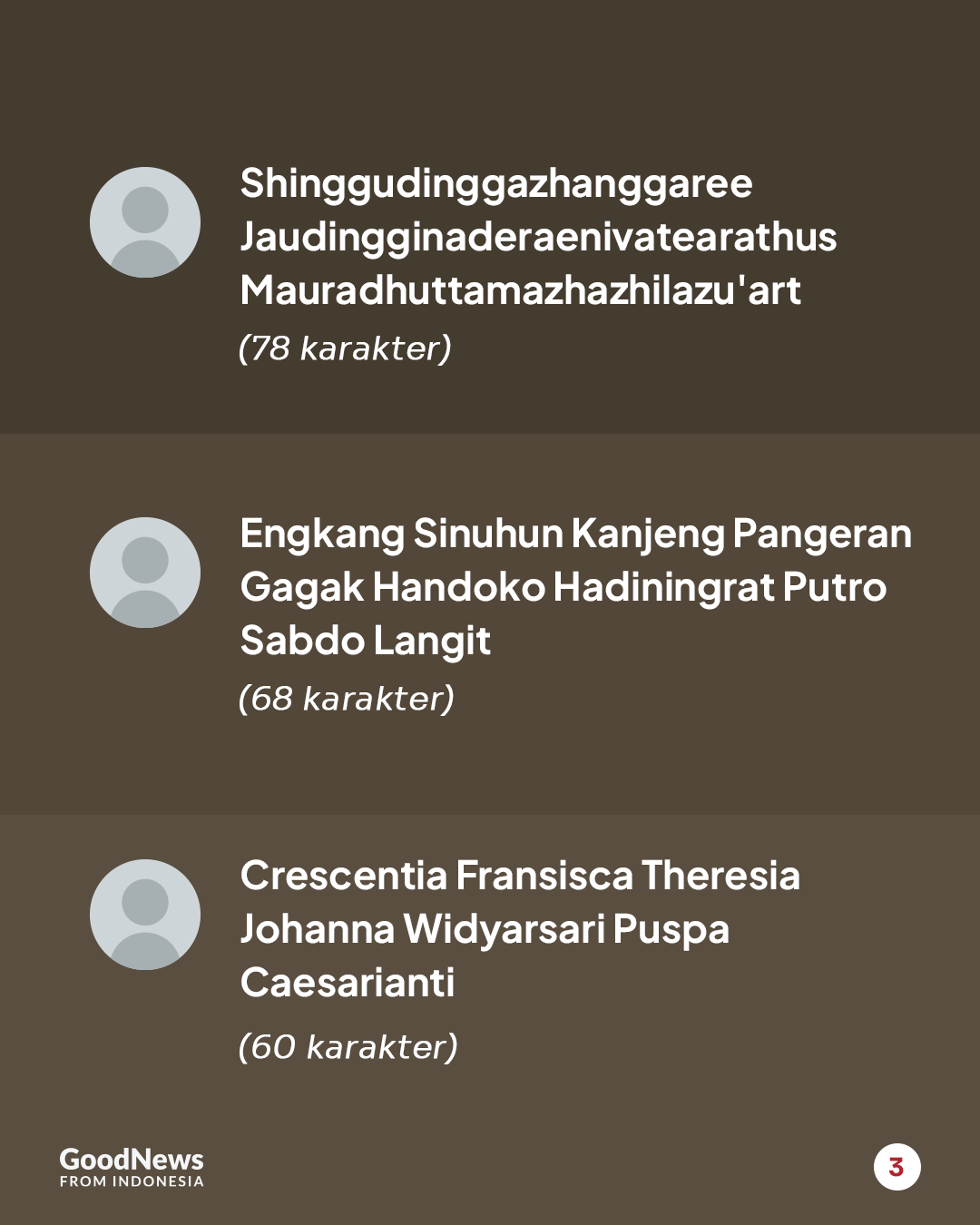 Shinggudinggazhanggaree Jaudingginaderaenivatearathus Mauradhuttamazhazhilazu'art
(78 karakter)

Engkang Sinuhun Kanjeng Pangeran Gagak Handoko Hadiningrat Putro Sabdo Langit
(68 karakter)

Crescentia Fransisca Theresia Johanna Widyarsari Puspa Caesarianti
(60 karakter)

GoodNews
FROM INDONESIA

3