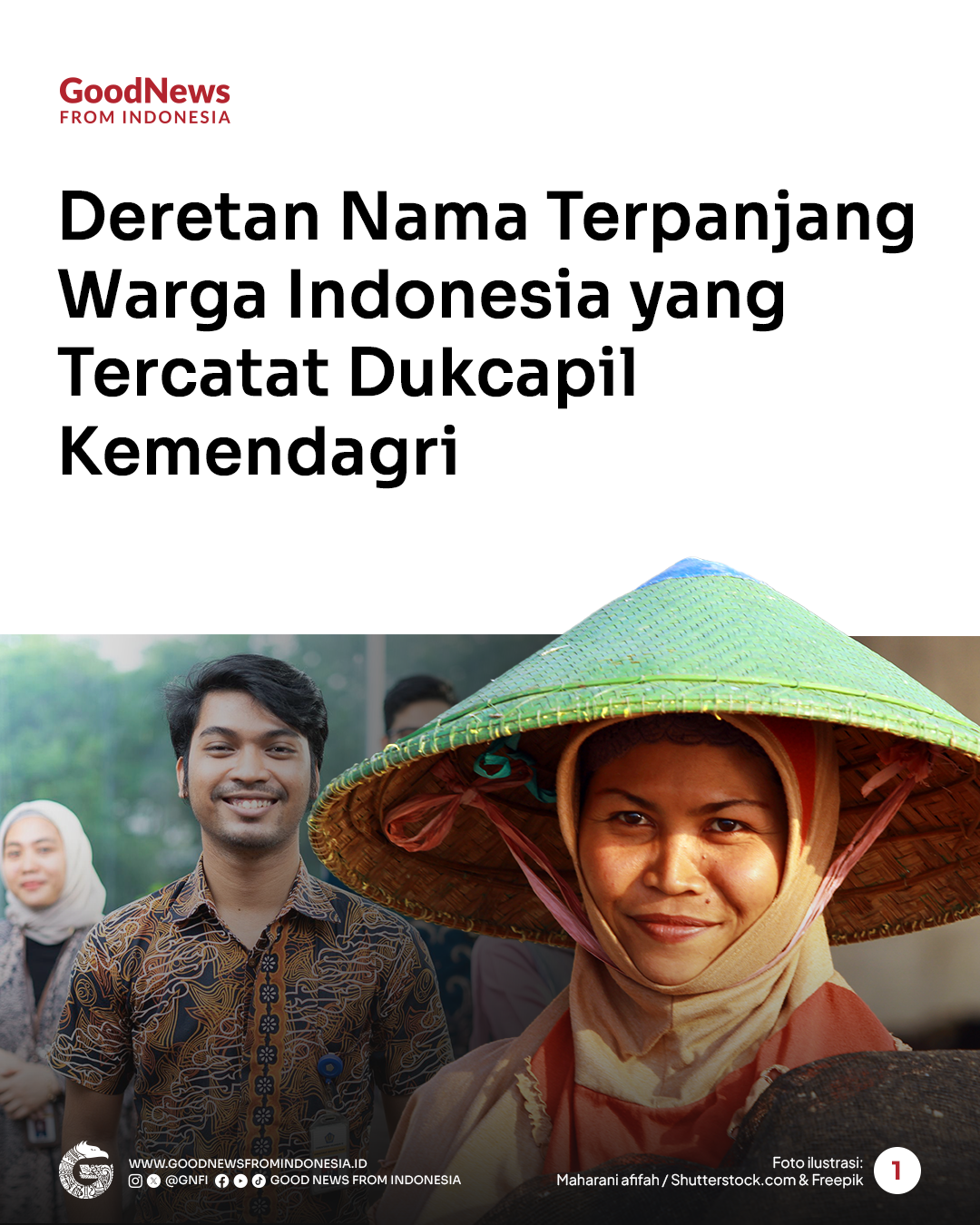 GoodNews
FROM INDONESIA

Deretan Nama Terpanjang Warga Indonesia yang Tercatat Dukcapil Kemendagri

WWW.GOODNEWSFROMINDONESIA.ID
@GNFI GOOD NEWS FROM INDONESIA

Foto ilustrasi:
Maharani afifah / Shutterstock.com & Freepik

1