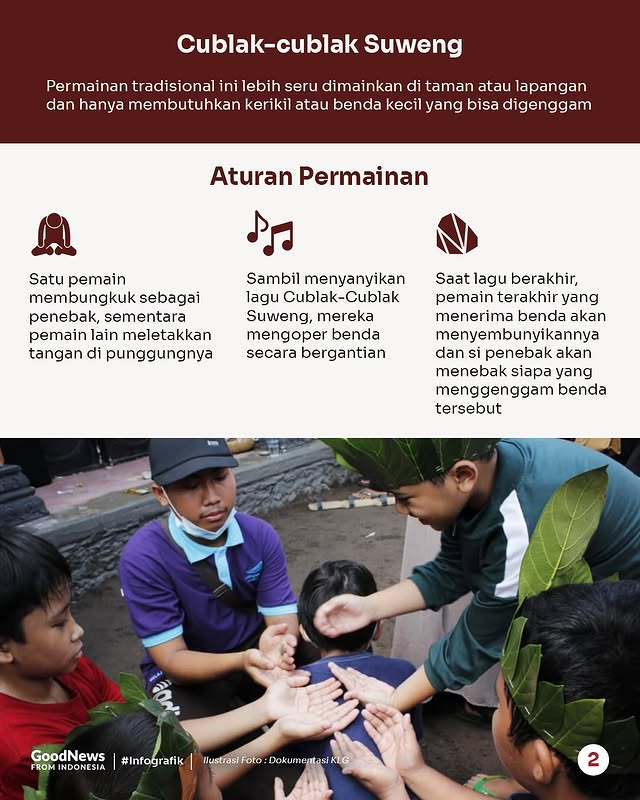 Cublak-cublak Suweng

Permainan tradisional ini lebih seru dimainkan di taman atau lapangan dan hanya membutuhkan kerikil atau benda kecil yang bisa digenggam

Aturan Permainan

Satu pemain membungkuk sebagai penebak, sementara pemain lain meletakkan tangan di punggungnya

Sambil menyanyikan lagu Cublak-Cublak Suweng, mereka mengoper benda secara bergantian

Saat lagu berakhir, pemain terakhir yang menerima benda akan menyembunyikannya dan si penebak akan menebak siapa yang menggenggam benda tersebut

GoodNews FROM INDONESIA | #Infografik | Ilustrasi Foto : Dokumentasi KLG

2