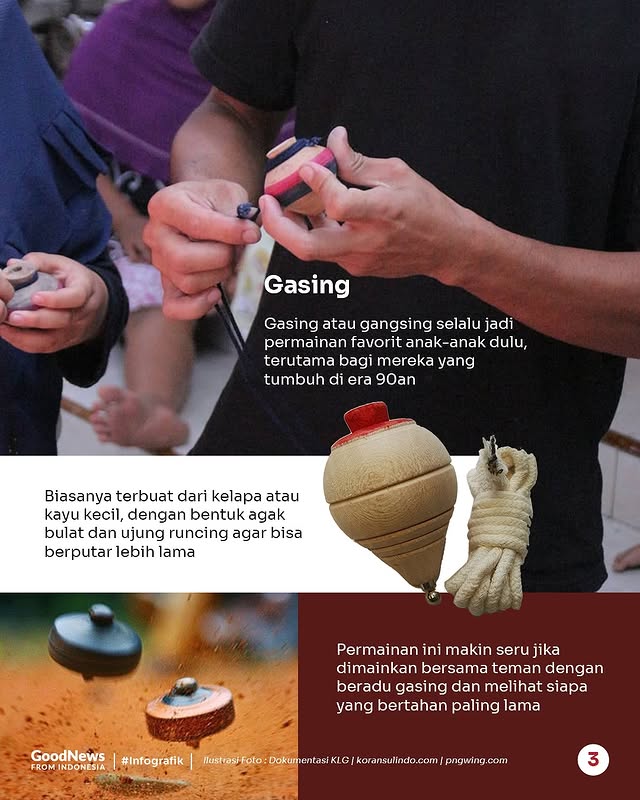 Gasing

Gasing atau gangsing selalu jadi permainan favorit anak-anak dulu, terutama bagi mereka yang tumbuh di era 90an

Biasanya terbuat dari kelapa atau kayu kecil, dengan bentuk agak bulat dan ujung runcing agar bisa berputar lebih lama

Permainan ini makin seru jika dimainkan bersama teman dengan beradu gasing dan melihat siapa yang bertahan paling lama

GoodNews FROM INDONESIA | #Infografik | Ilustrasi Foto : Dokumentasi KLG | koransulindo.com | pngwing.com

3