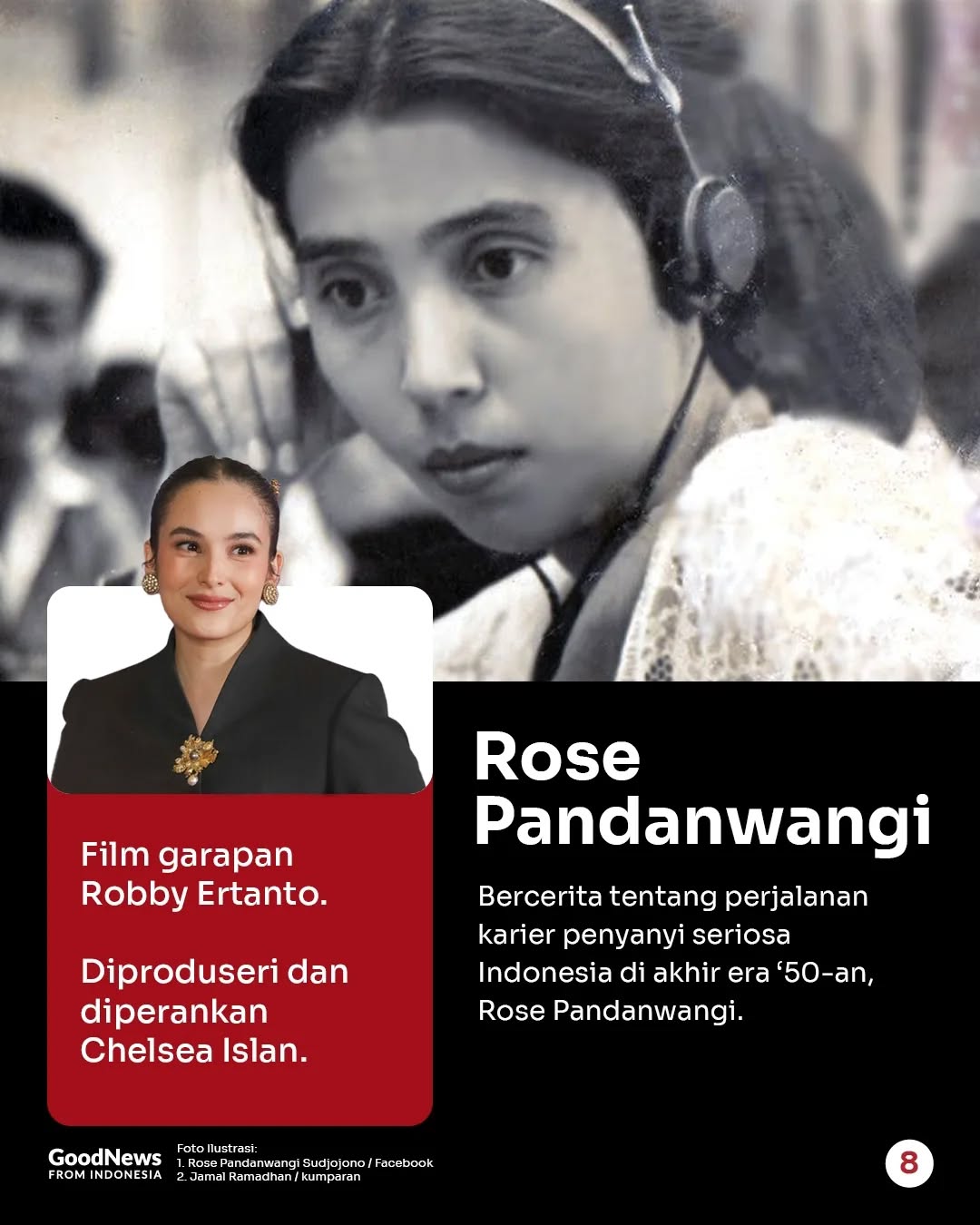 Film garapan Robby Ertanto.

Diproduseri dan diperankan Chelsea Islan.

Rose Pandanwangi

Bercerita tentang perjalanan karier penyanyi seriosa Indonesia di akhir era ‘50-an, Rose Pandanwangi.

GoodNews FROM INDONESIA

Foto Ilustrasi:
1. Rose Pandanwangi Sudjojono / Facebook
2. Jamal Ramadhan / kumparan

8