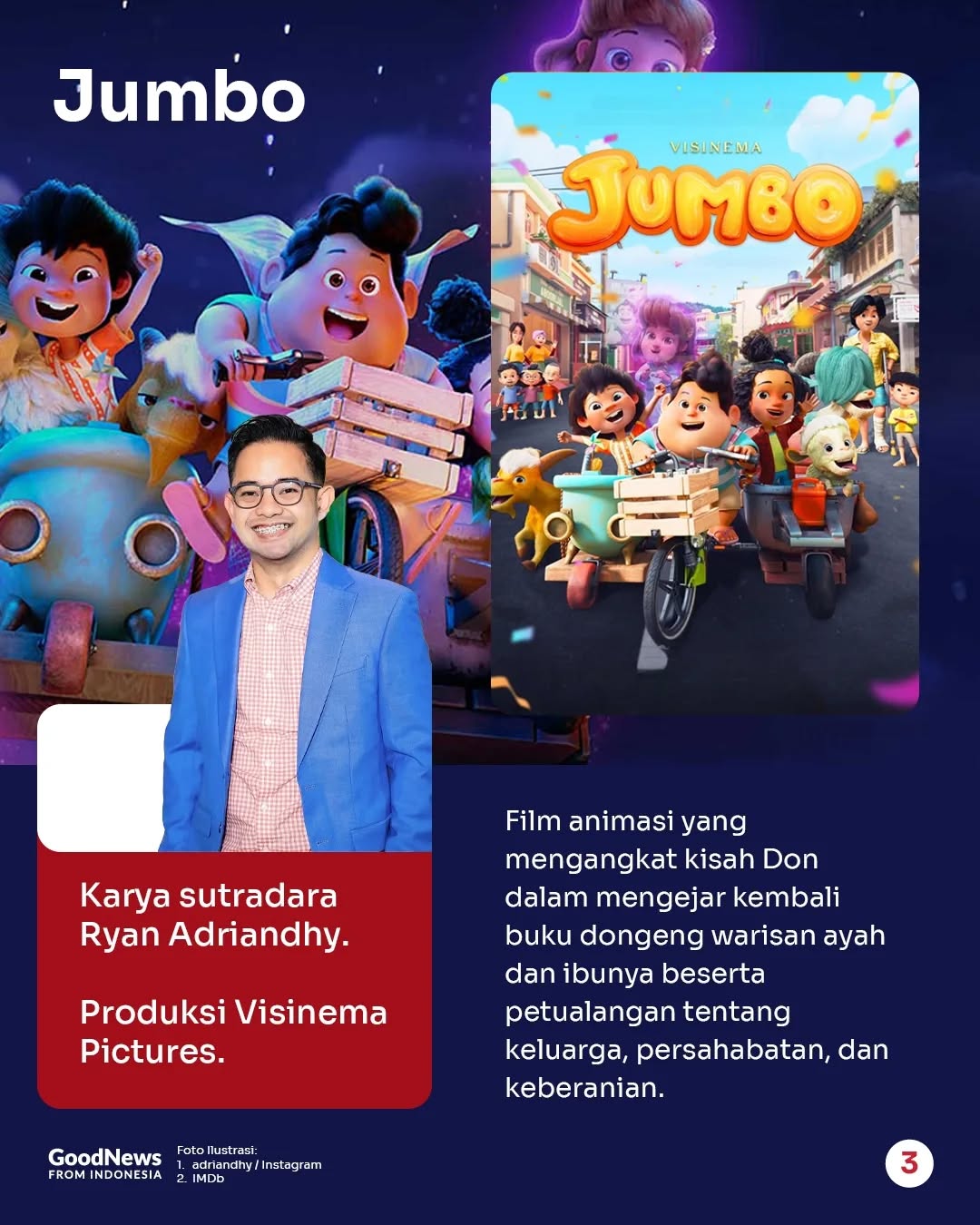 Jumbo

VISINEMA
JUMBO

Karya sutradara Ryan Adriandhy.

Produksi Visinema Pictures.

Film animasi yang mengangkat kisah Don dalam mengejar kembali buku dongeng warisan ayah dan ibunya beserta petualangan tentang keluarga, persahabatan, dan keberanian.

GoodNews FROM INDONESIA

Foto Ilustrasi:
1. adriandhy / Instagram
2. IMDb

3