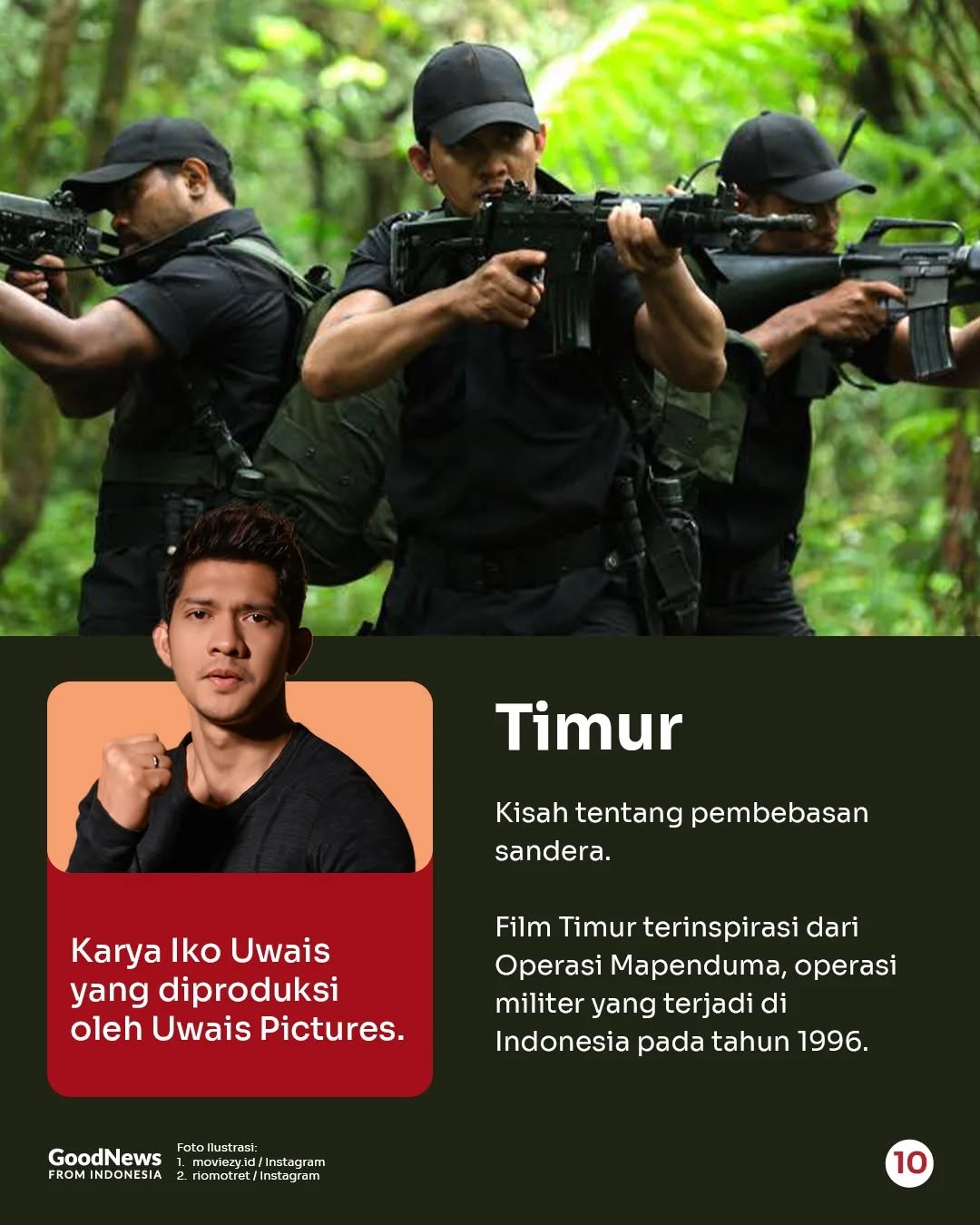 Karya Iko Uwais yang diproduksi oleh Uwais Pictures.

Timur

Kisah tentang pembebasan sandera.

Film Timur terinspirasi dari Operasi Mapenduma, operasi militer yang terjadi di Indonesia pada tahun 1996.

GoodNews FROM INDONESIA

Foto Ilustrasi:
1. moviezy.id / Instagram
2. riomotret / Instagram

10