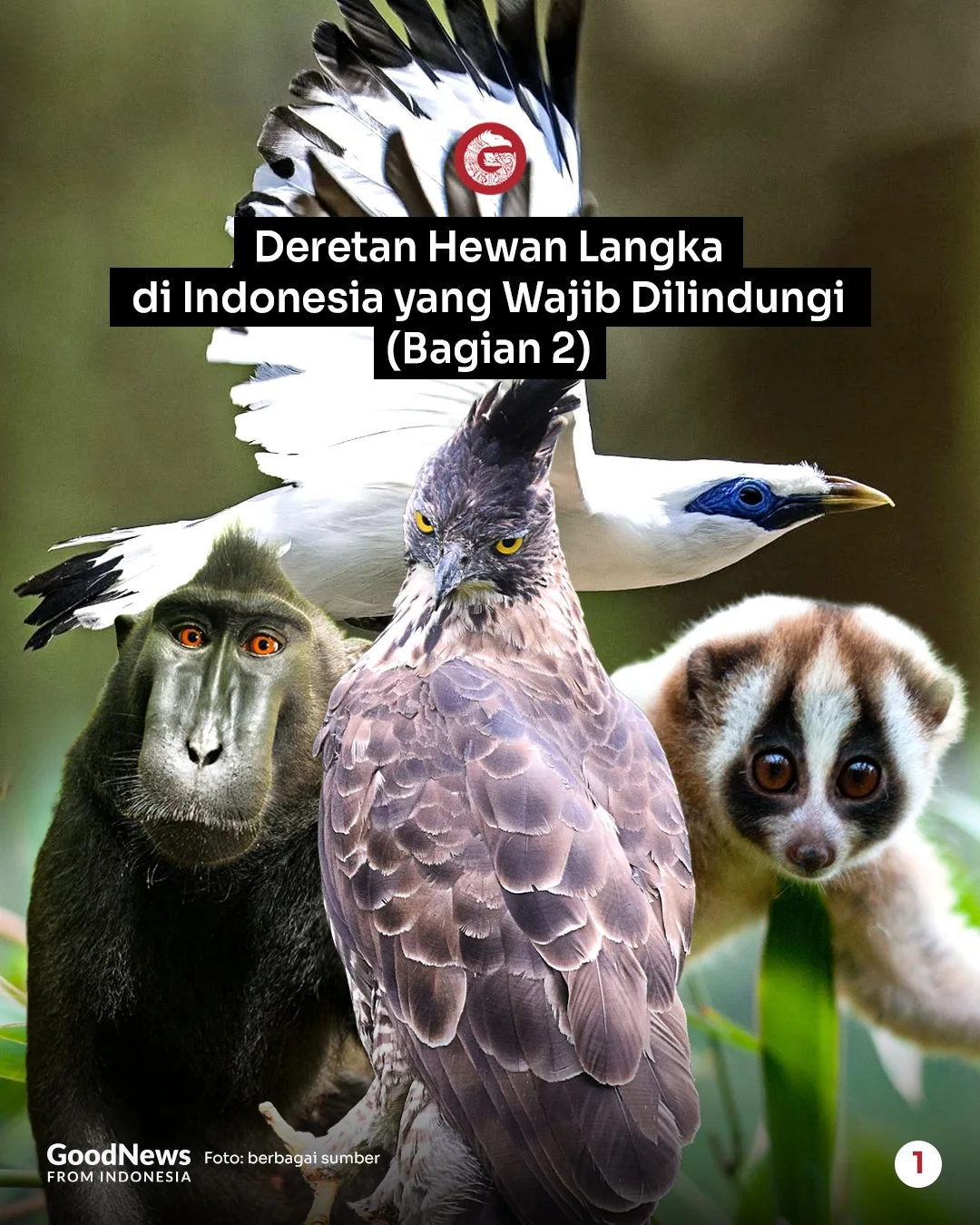 Deretan Hewan Langka di Indonesia yang Wajib Dilindungi (Bagian 2)

GoodNews FROM INDONESIA

Foto: berbagai sumber

1