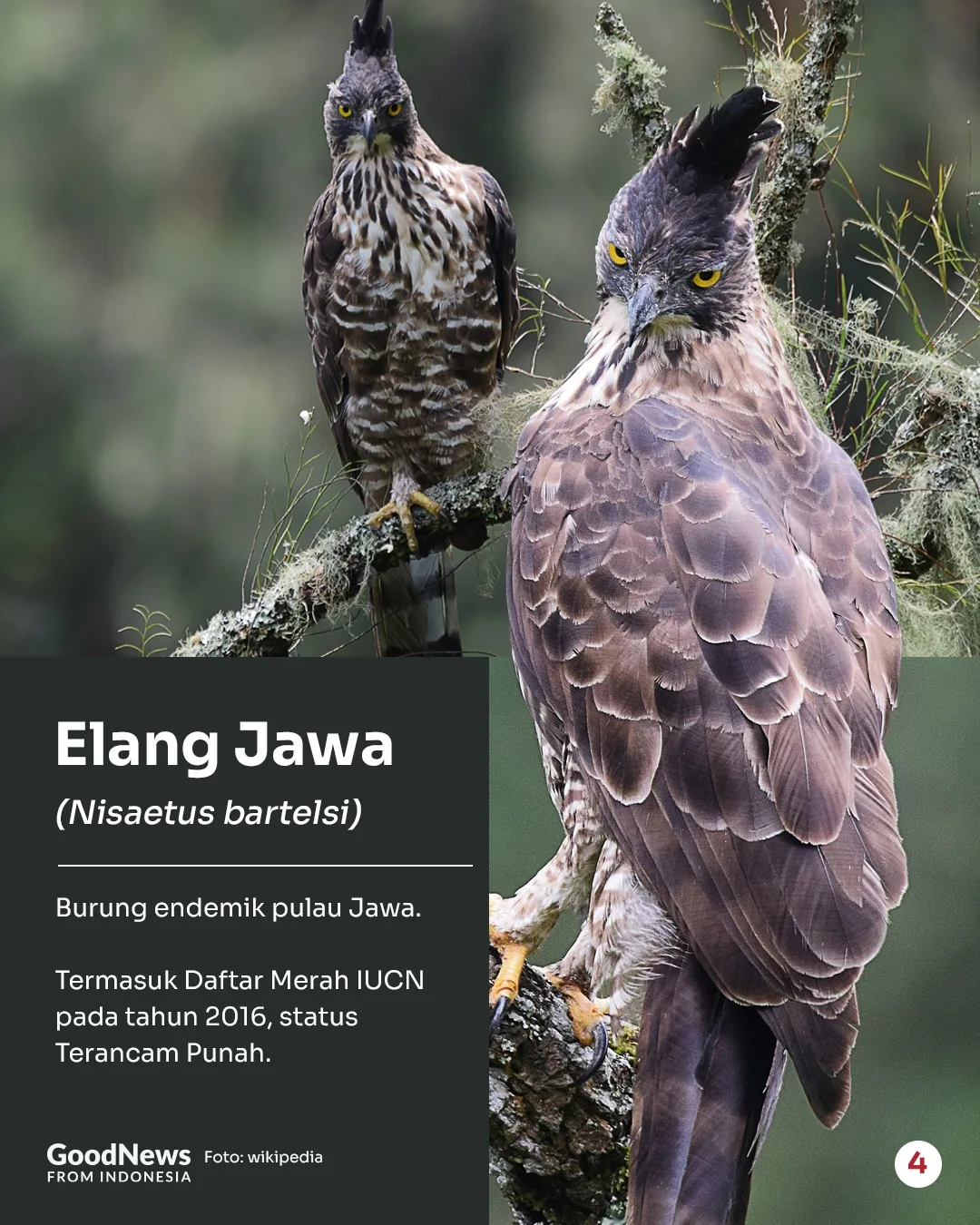 Elang Jawa

(Nisaetus bartelsi)

Burung endemik pulau Jawa.

Termasuk Daftar Merah IUCN pada tahun 2016, status Terancam Punah.

GoodNews FROM INDONESIA Foto: wikipedia

4