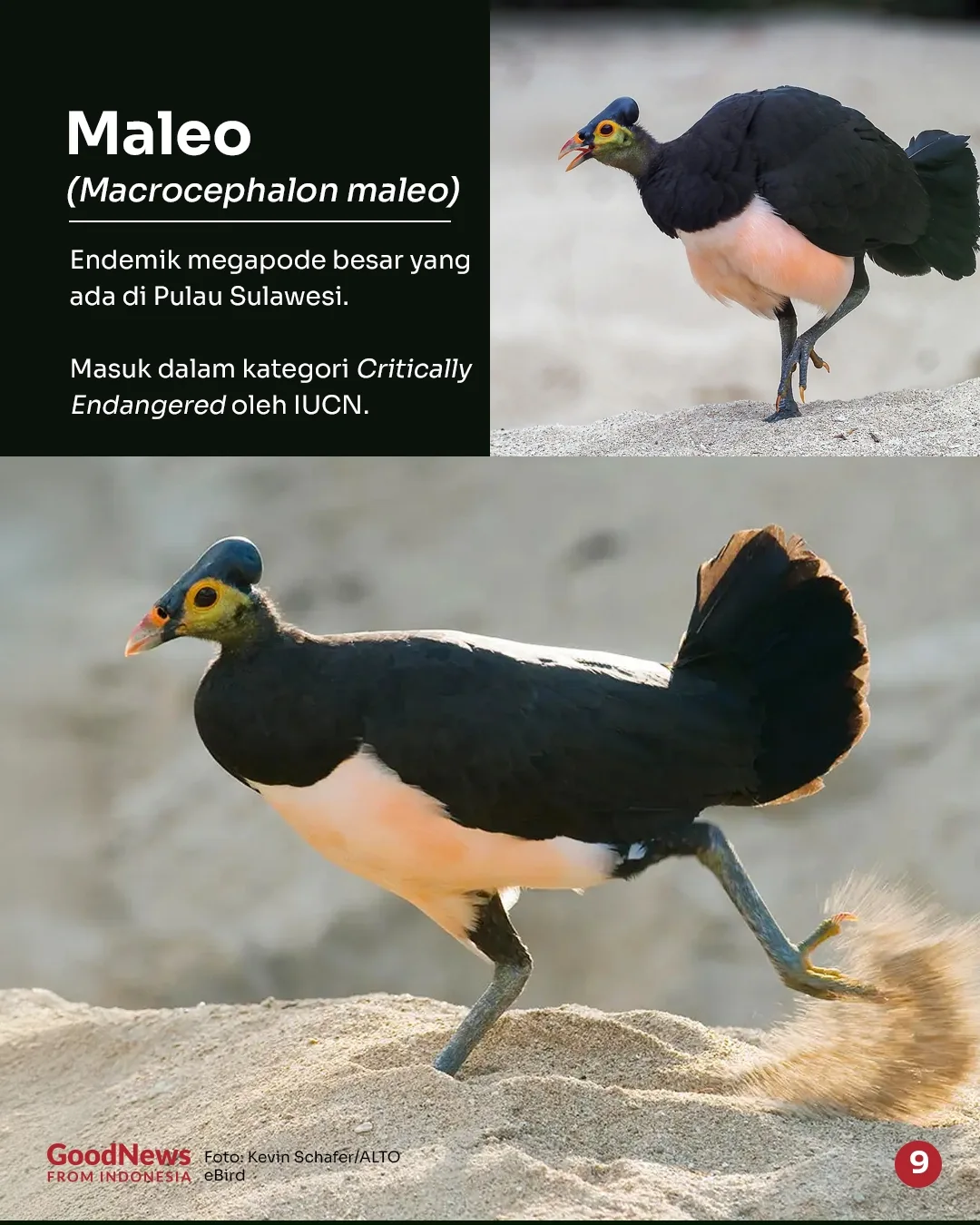 Maleo
(Macrocephalon maleo)

Endemik megapode besar yang ada di Pulau Sulawesi.

Masuk dalam kategori Critically Endangered oleh IUCN.

GoodNews
FROM INDONESIA

Foto: Kevin Schafer/ALTO
eBird

9