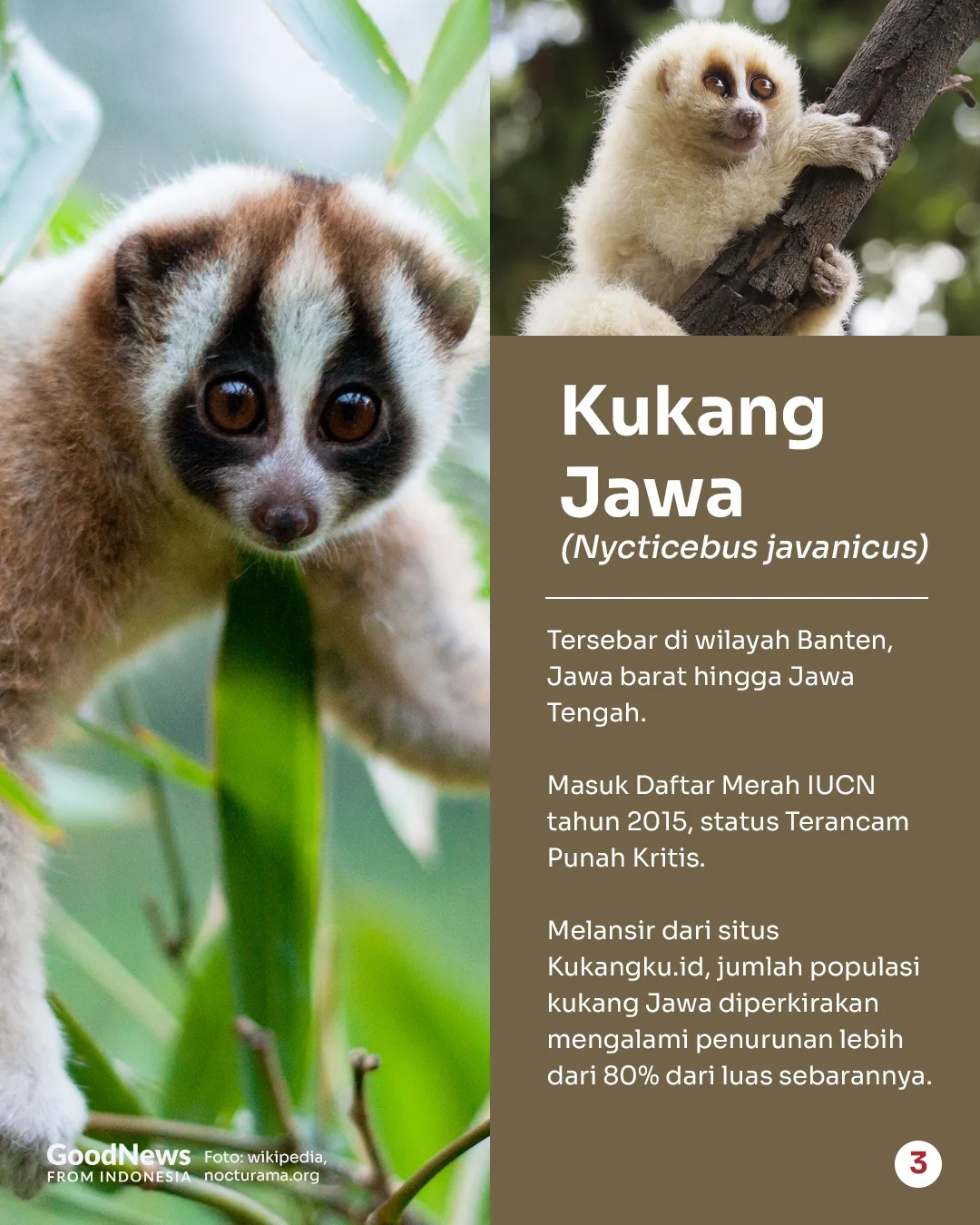 Kukang Jawa
(Nycticebus javanicus)

Tersebar di wilayah Banten, Jawa barat hingga Jawa Tengah.

Masuk Daftar Merah IUCN tahun 2015, status Terancam Punah Kritis.

Melansir dari situs Kukangku.id, jumlah populasi kukang Jawa diperkirakan mengalami penurunan lebih dari 80% dari luas sebarannya.

GoodNews FROM INDONESIA

Foto: wikipedia, nocturama.org

3