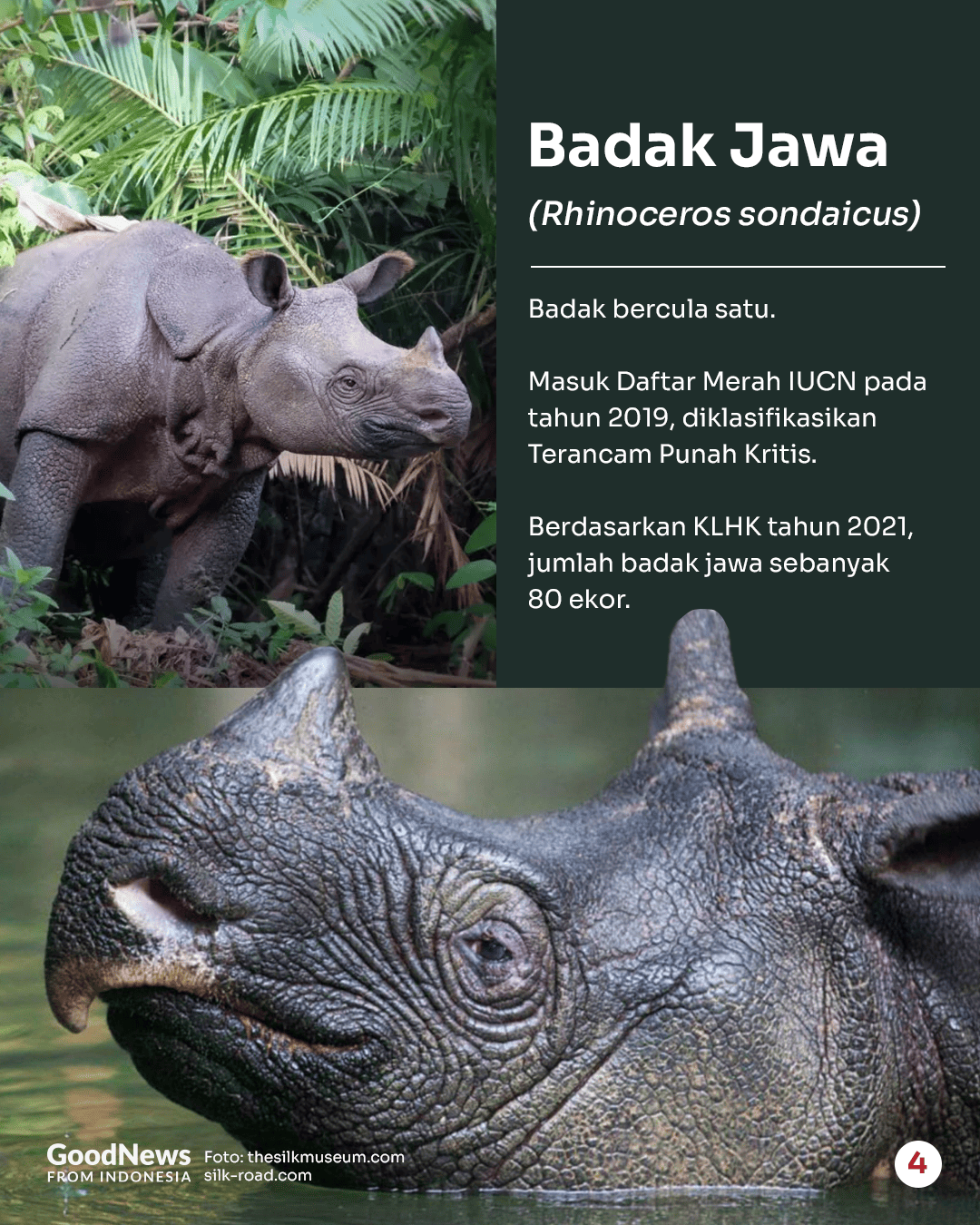 Badak Jawa

(Rhinoceros sondaicus)

Badak bercula satu.

Masuk Daftar Merah IUCN pada tahun 2019, diklasifikasikan Terancam Punah Kritis.

Berdasarkan KLHK tahun 2021, jumlah badak jawa sebanyak 80 ekor.

GoodNews FROM INDONESIA

Foto: thesilkmuseum.com silk-road.com

4