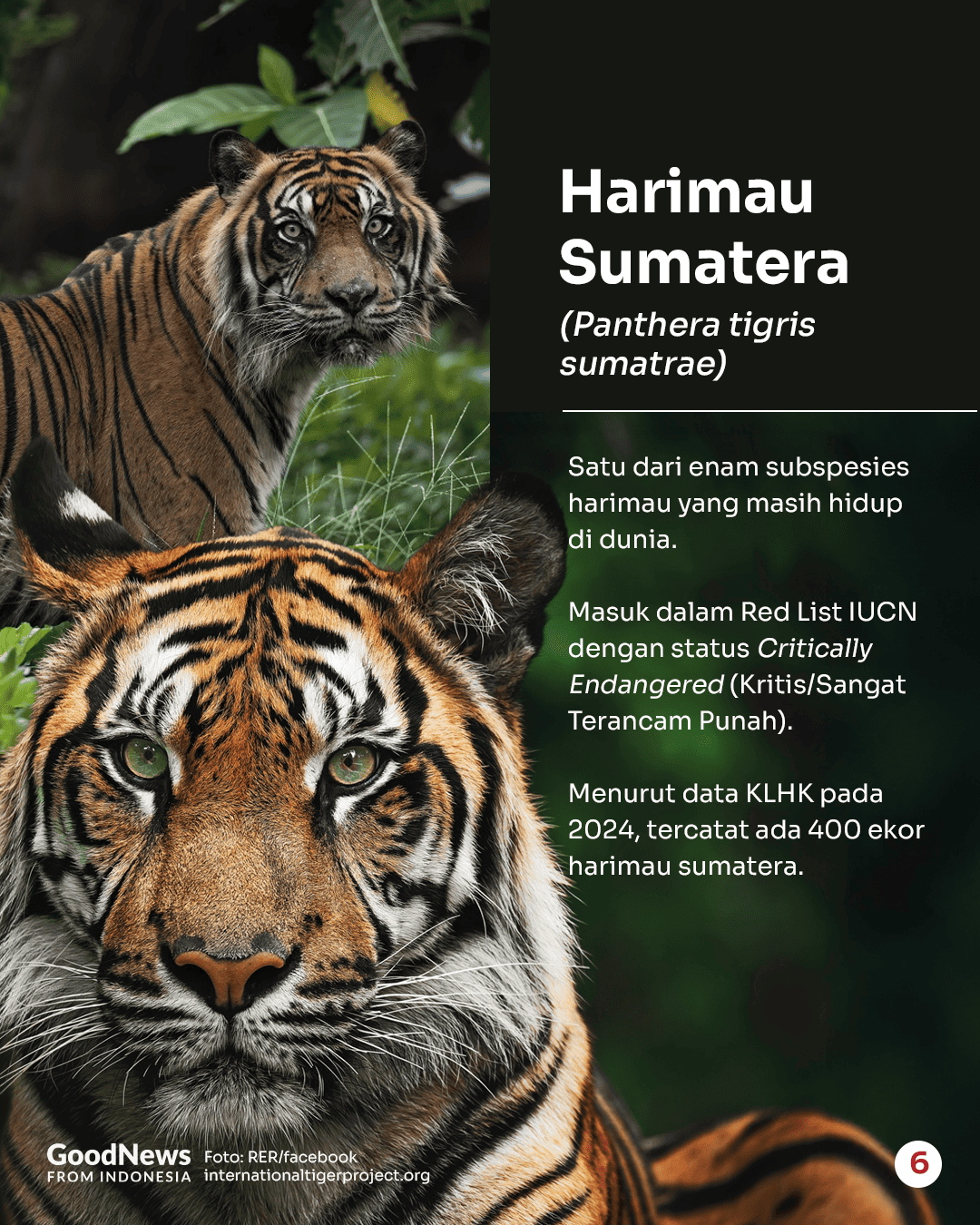 Harimau Sumatera

(Panthera tigris sumatrae)

Satu dari enam subspesies harimau yang masih hidup di dunia.

Masuk dalam Red List IUCN dengan status Critically Endangered (Kritis/Sangat Terancam Punah).

Menurut data KLHK pada 2024, tercatat ada 400 ekor harimau sumatera.

GoodNews FROM INDONESIA

Foto: RER/facebook
internationaltigerproject.org

6