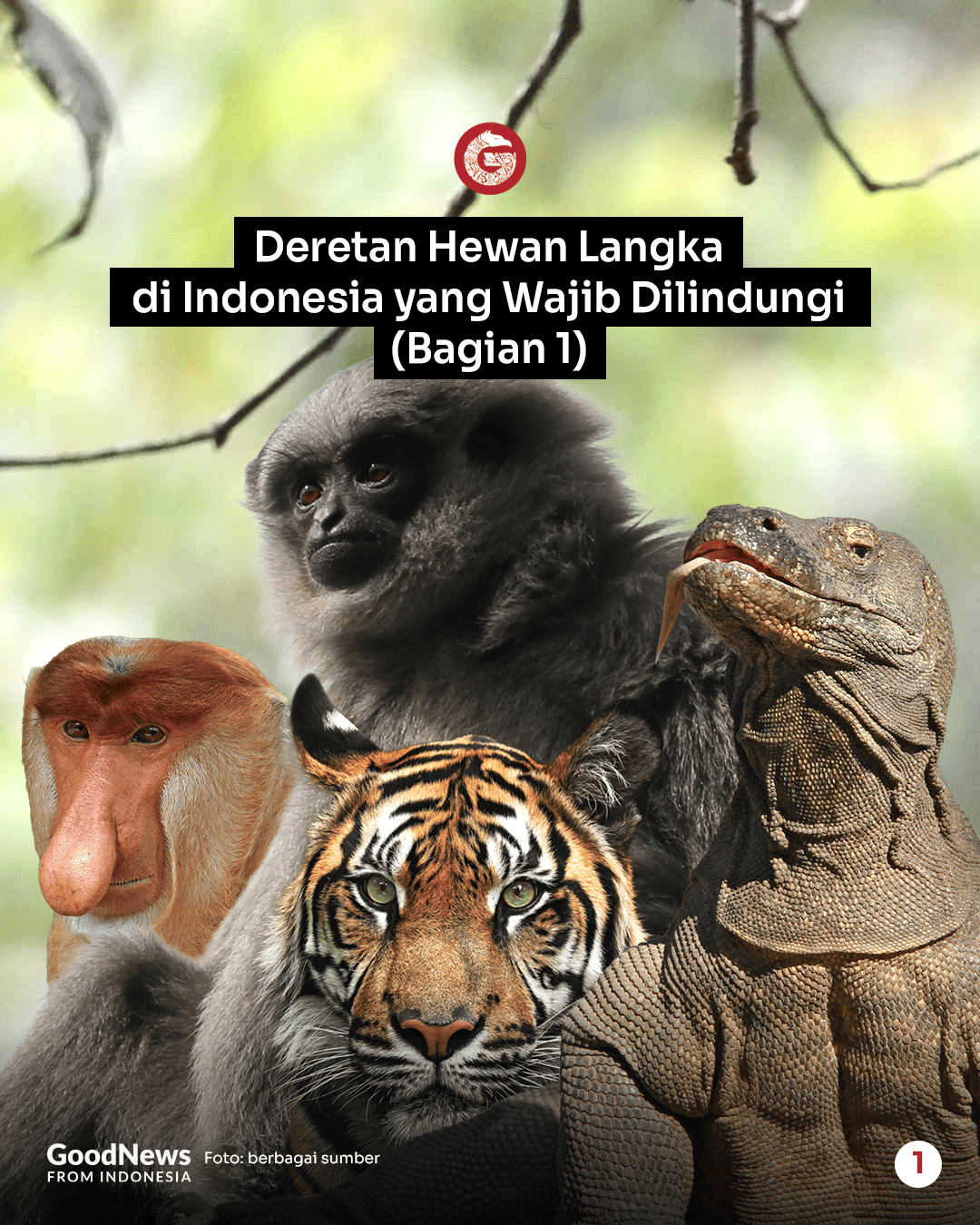 Deretan Hewan Langka di Indonesia yang Wajib Dilindungi (Bagian 1)

GoodNews FROM INDONESIA

Foto: berbagai sumber

1