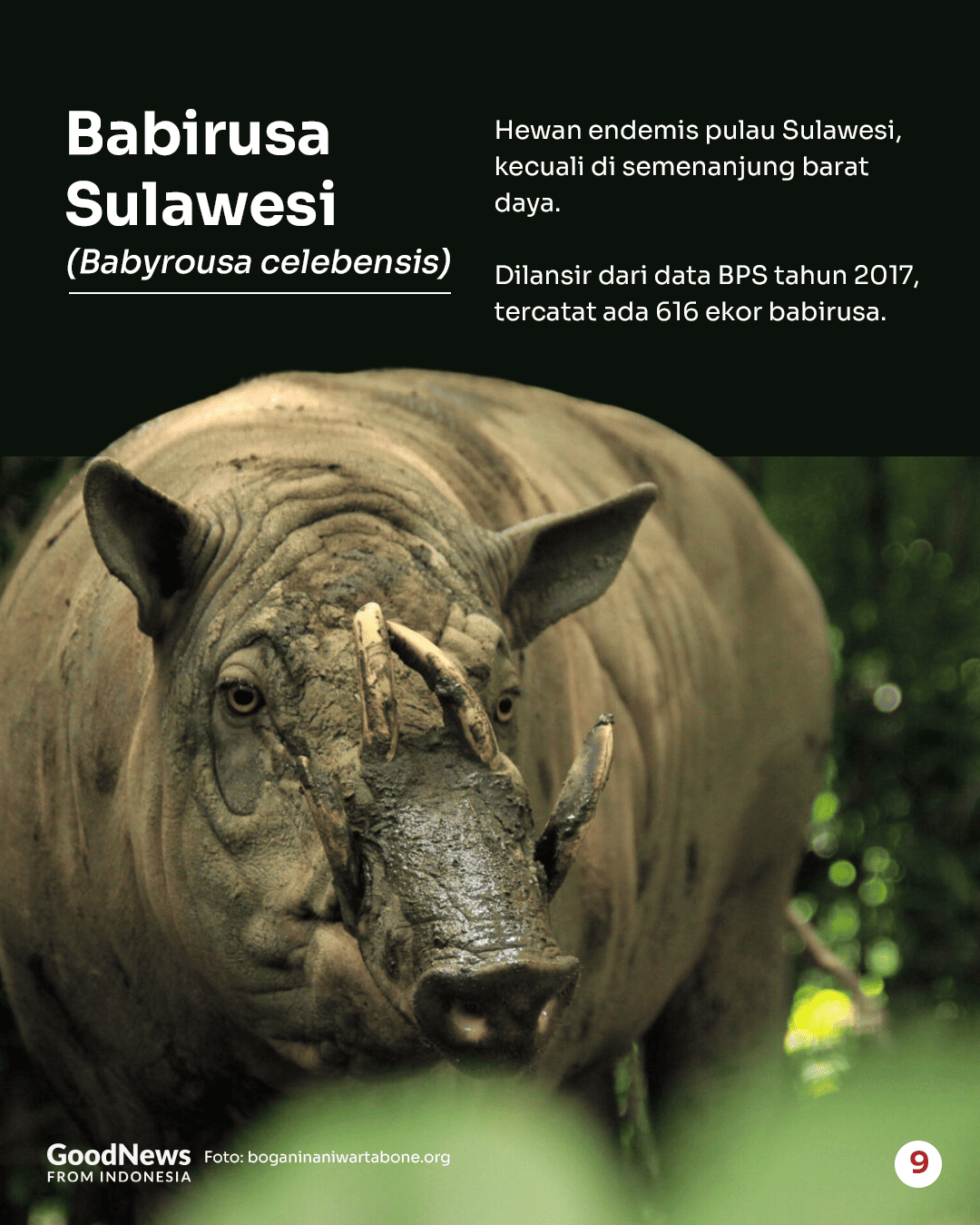 Babirusa Sulawesi
(Babyrousa celebensis)

Hewan endemis pulau Sulawesi, kecuali di semenanjung barat daya.

Dilansir dari data BPS tahun 2017, tercatat ada 616 ekor babirusa.

GoodNews FROM INDONESIA

Foto: boganinaniwartabone.org

9