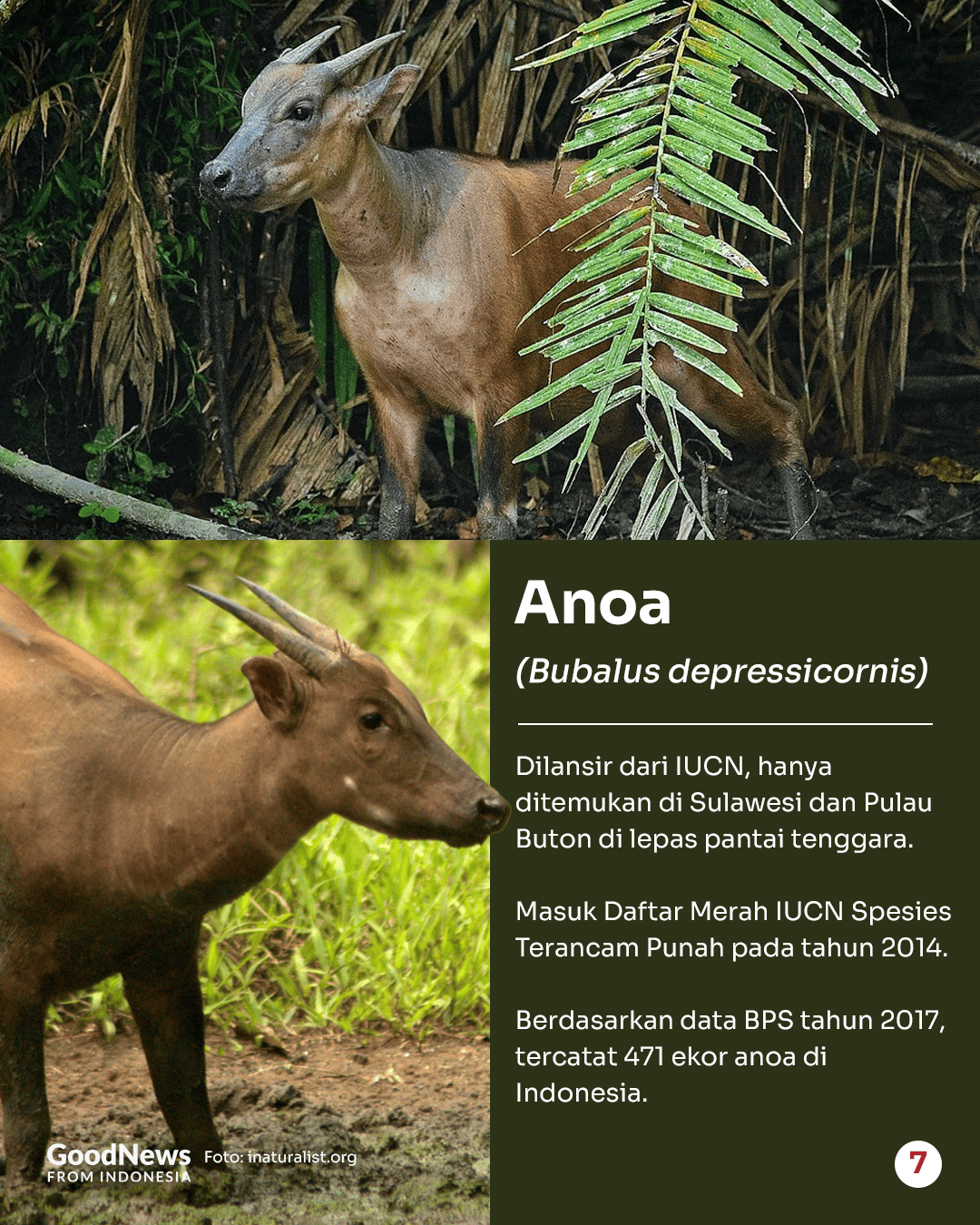 Anoa

(Bubalus depressicornis)

Dilansir dari IUCN, hanya ditemukan di Sulawesi dan Pulau Buton di lepas pantai tenggara.

Masuk Daftar Merah IUCN Spesies Terancam Punah pada tahun 2014.

Berdasarkan data BPS tahun 2017, tercatat 471 ekor anoa di Indonesia.

GoodNews FROM INDONESIA Foto: inaturalist.org

7