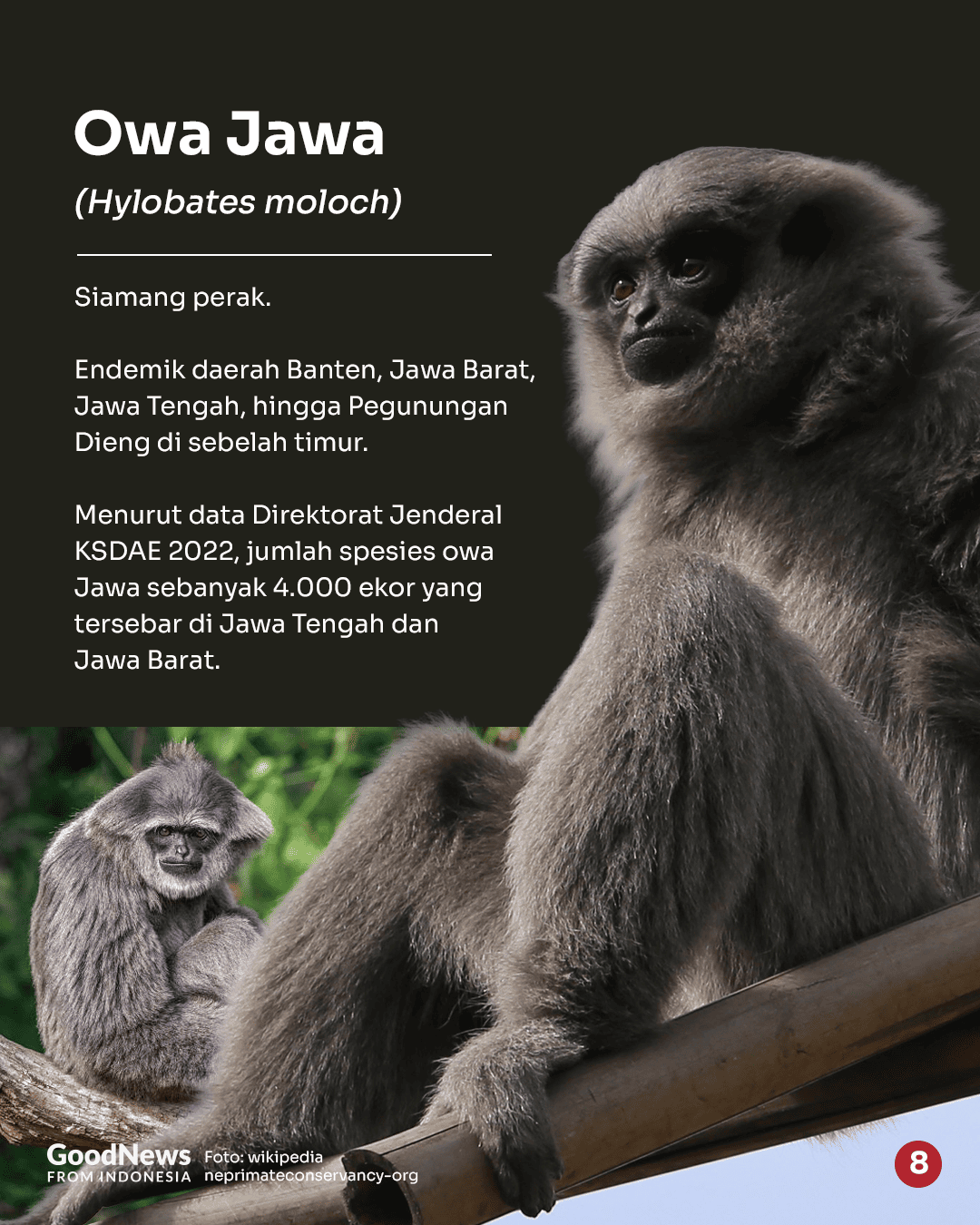 Owa Jawa

(Hylobates moloch)

Siamang perak.

Endemik daerah Banten, Jawa Barat, Jawa Tengah, hingga Pegunungan Dieng di sebelah timur.

Menurut data Direktorat Jenderal KSDAE 2022, jumlah spesies owa Jawa sebanyak 4.000 ekor yang tersebar di Jawa Tengah dan Jawa Barat.

GoodNews FROM INDONESIA

Foto: wikipedia
neprimateconservancy-org

8