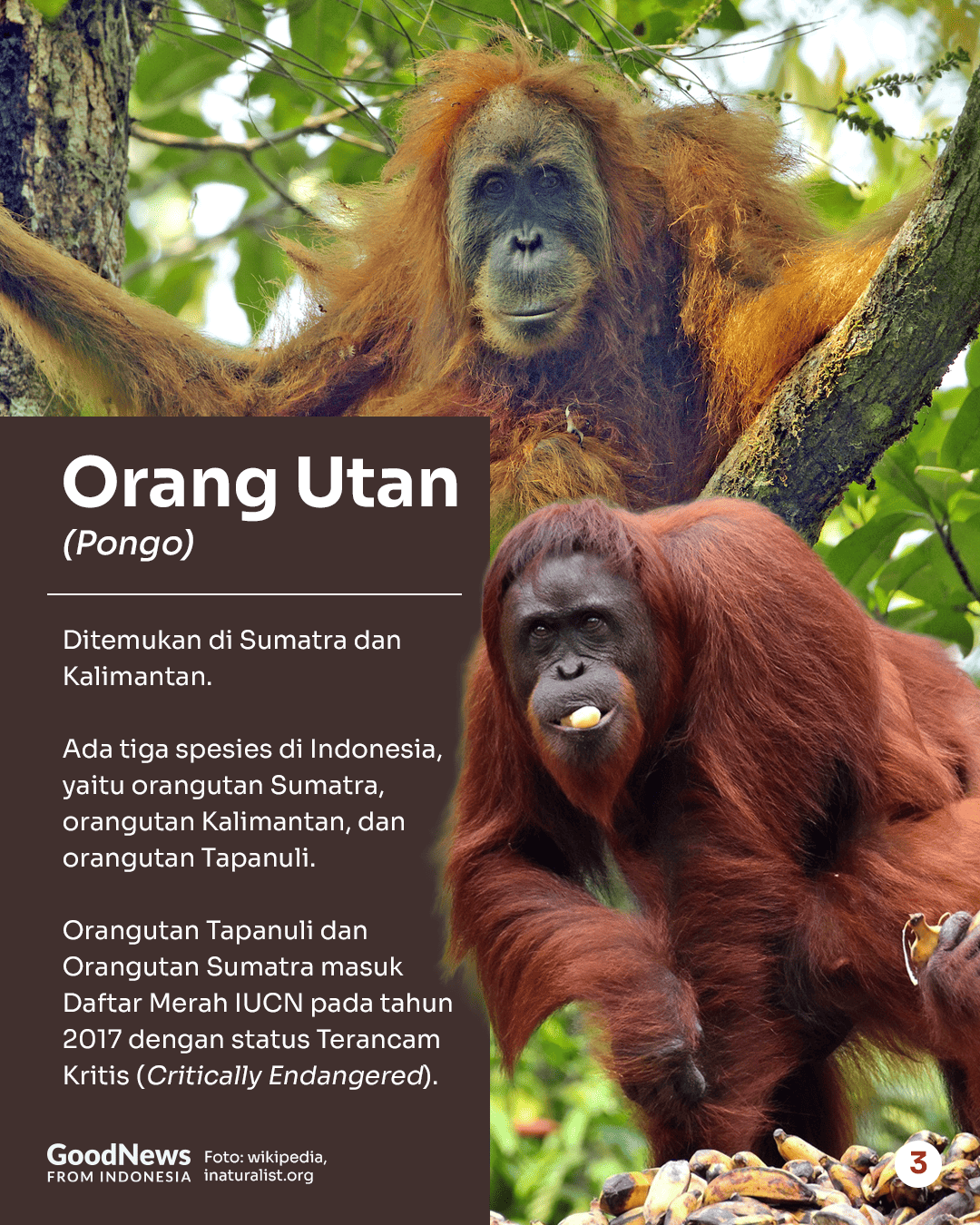 Orang Utan
(Pongo)

Ditemukan di Sumatra dan Kalimantan.

Ada tiga spesies di Indonesia, yaitu orangutan Sumatra, orangutan Kalimantan, dan orangutan Tapanuli.

Orangutan Tapanuli dan Orangutan Sumatra masuk Daftar Merah IUCN pada tahun 2017 dengan status Terancam Kritis (Critically Endangered).

GoodNews FROM INDONESIA

Foto: wikipedia, inaturalist.org

3