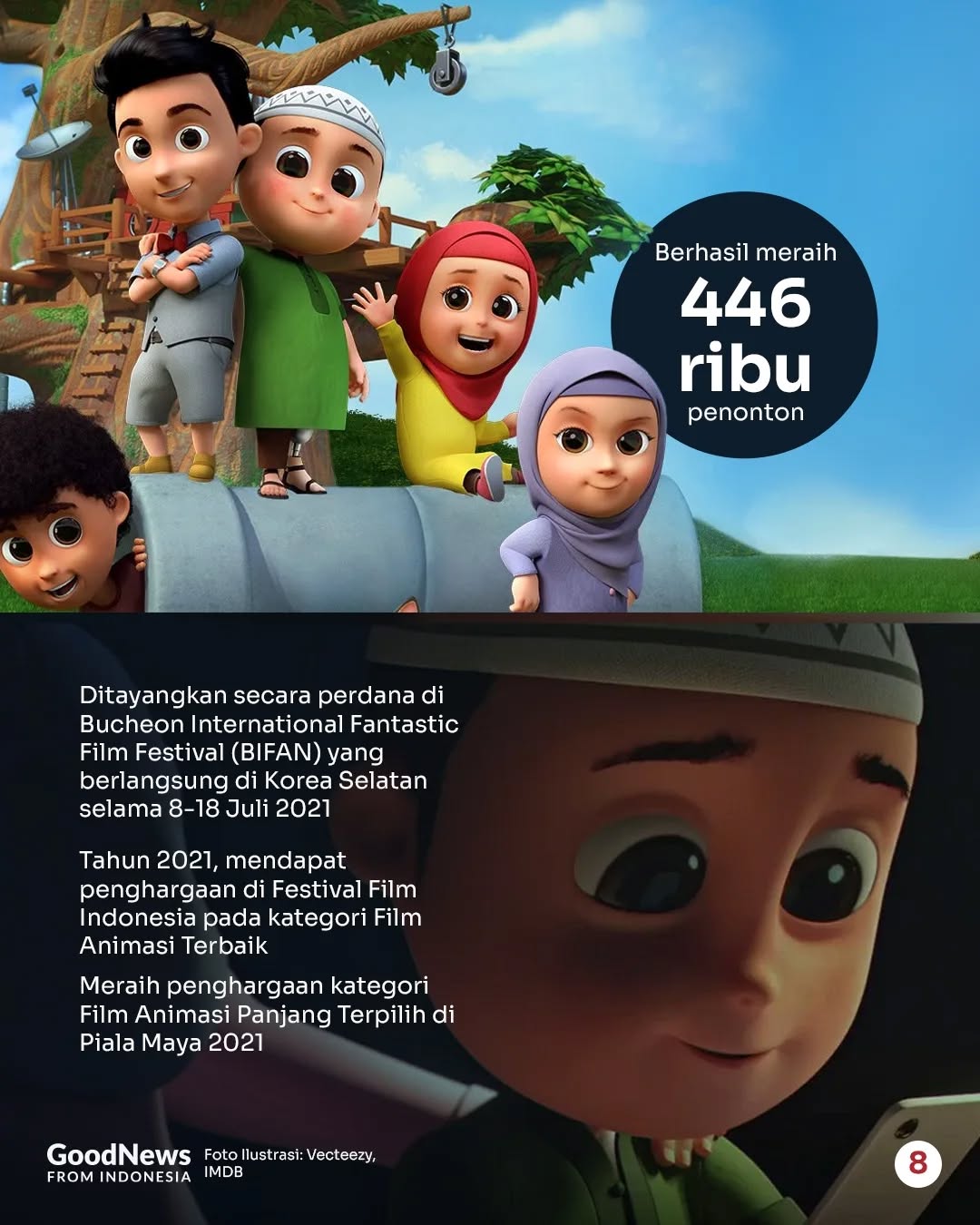 Berhasil meraih
446
ribu
penonton

Ditayangkan secara perdana di Bucheon International Fantastic Film Festival (BIFAN) yang berlangsung di Korea Selatan selama 8-18 Juli 2021

Tahun 2021, mendapat penghargaan di Festival Film Indonesia pada kategori Film Animasi Terbaik

Meraih penghargaan kategori Film Animasi Panjang Terpilih di Piala Maya 2021

GoodNews FROM INDONESIA

Foto Ilustrasi: Vecteezy, IMDB

8