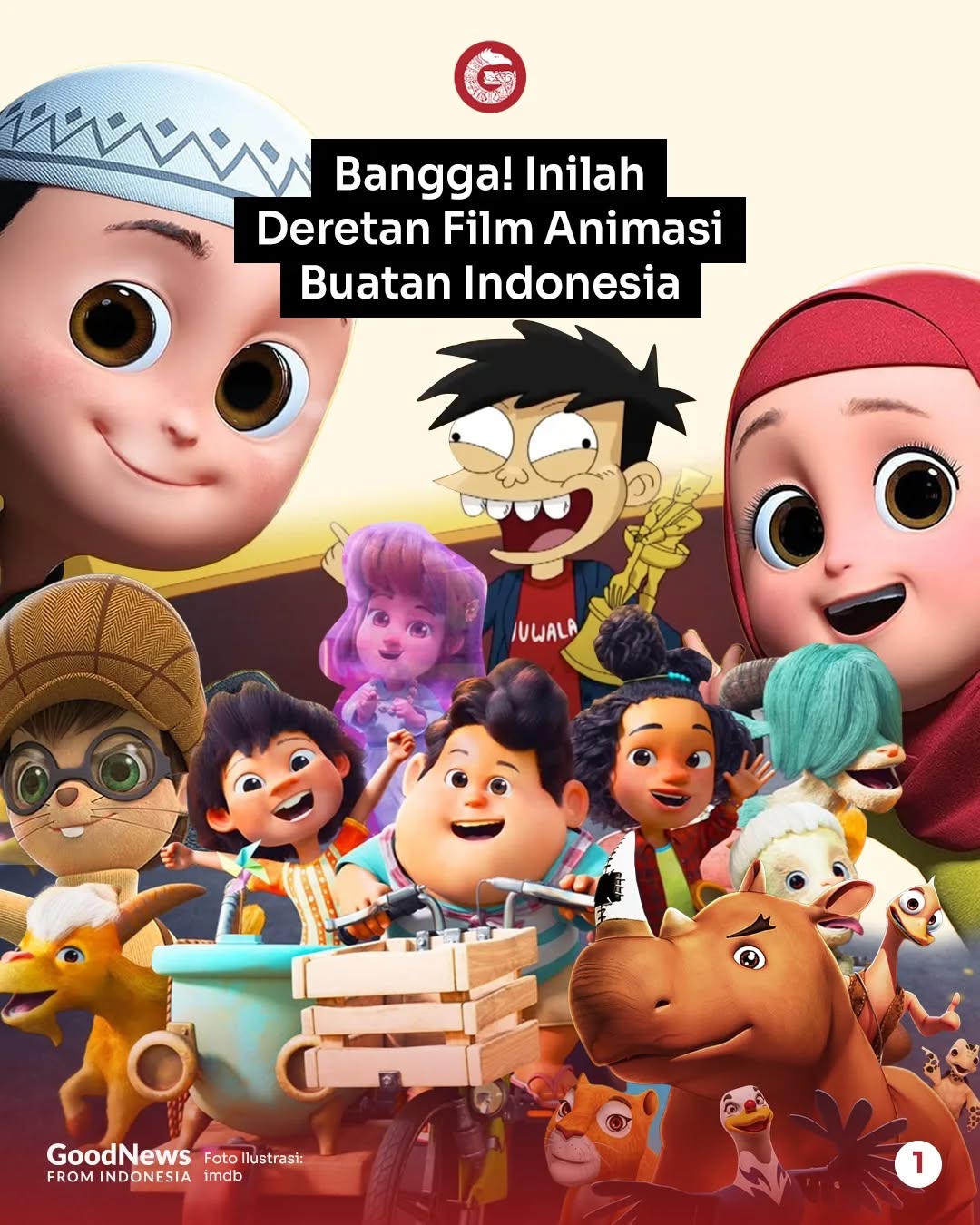 Bangga! Inilah Deretan Film Animasi Buatan Indonesia

JUWALA

GoodNews FROM INDONESIA

Foto Ilustrasi: imdb

1