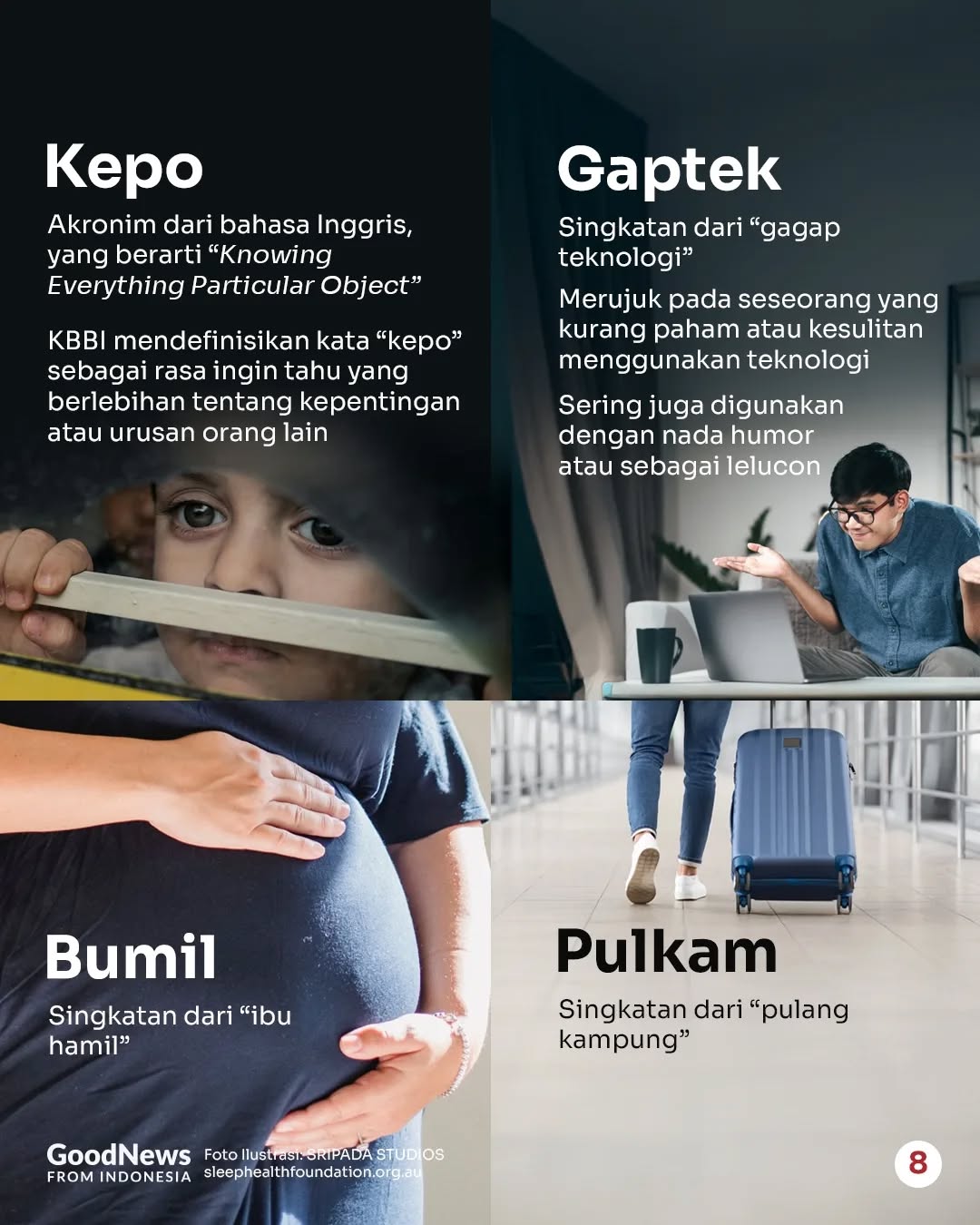 Kepo

Akronim dari bahasa Inggris, yang berarti “Knowing Everything Particular Object”

KBBI mendefinisikan kata “kepo” sebagai rasa ingin tahu yang berlebihan tentang kepentingan atau urusan orang lain

Gaptek

Singkatan dari “gagap teknologi”

Merujuk pada seseorang yang kurang paham atau kesulitan menggunakan teknologi

Sering juga digunakan dengan nada humor atau sebagai lelucon

Bumil

Singkatan dari “ibu hamil”

Pulkam

Singkatan dari “pulang kampung”

GoodNews FROM INDONESIA

Foto Ilustrasi: SRIPADA STUDIOS sleephealthfoundation.org.au

8