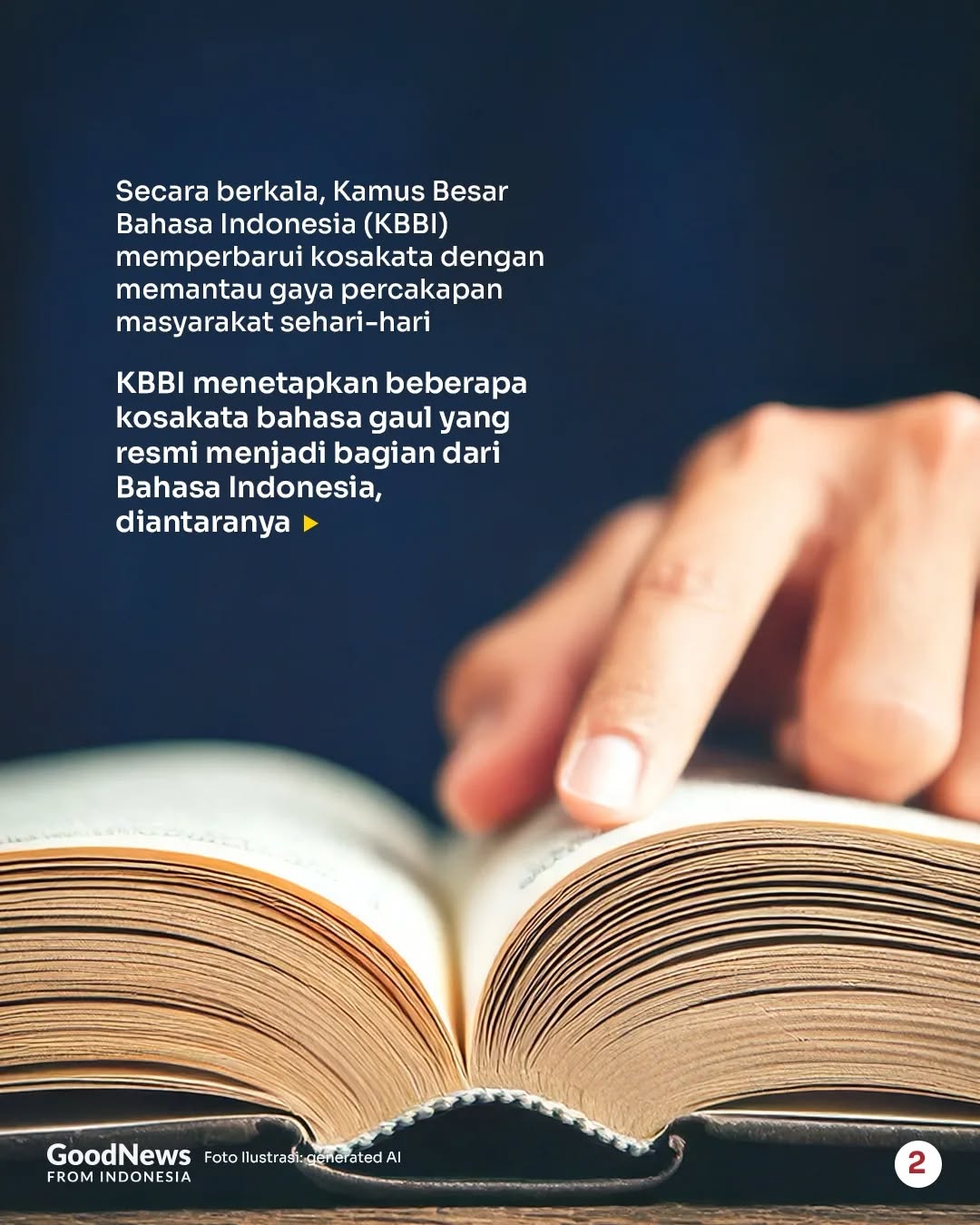 Secara berkala, Kamus Besar Bahasa Indonesia (KBBI) memperbarui kosakata dengan memantau gaya percakapan masyarakat sehari-hari

KBBI menetapkan beberapa kosakata bahasa gaul yang resmi menjadi bagian dari Bahasa Indonesia, diantaranya

GoodNews FROM INDONESIA

Foto Ilustrasi: generated AI

2